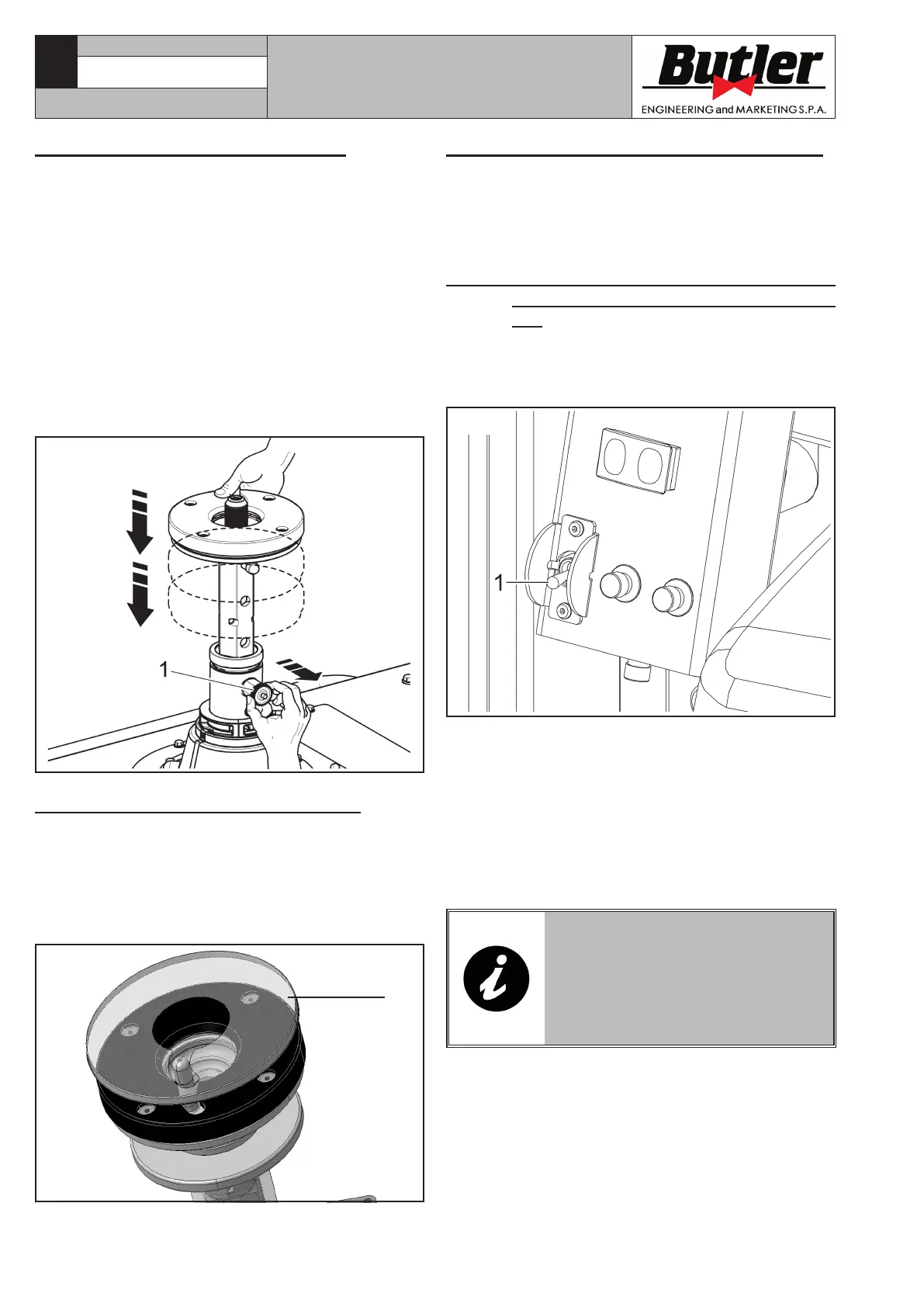 Butler
ENGINEERING and MARKETING S.P.A.

1

1