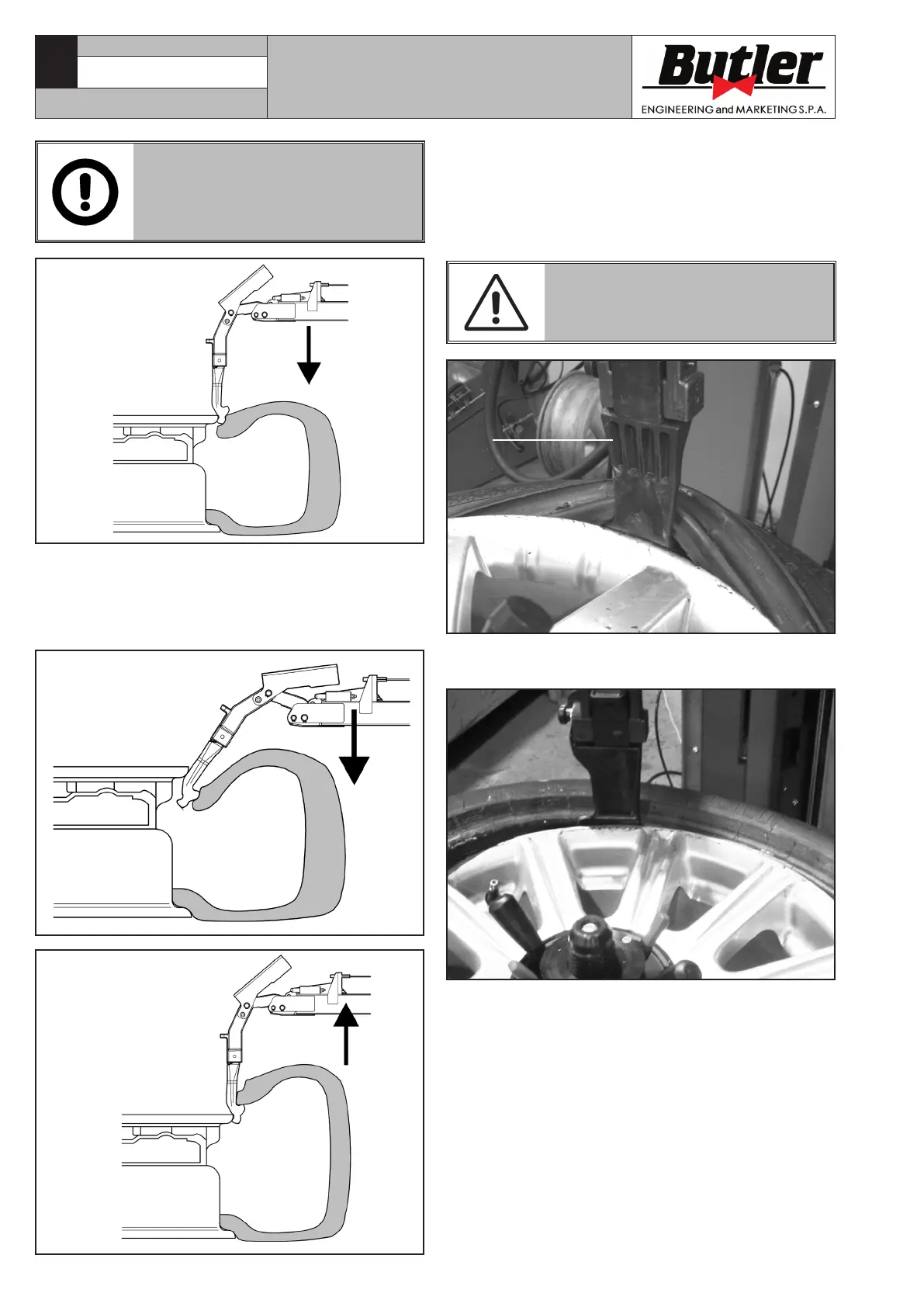 Butler
ENGINEERING and MARKETING S.P.A.