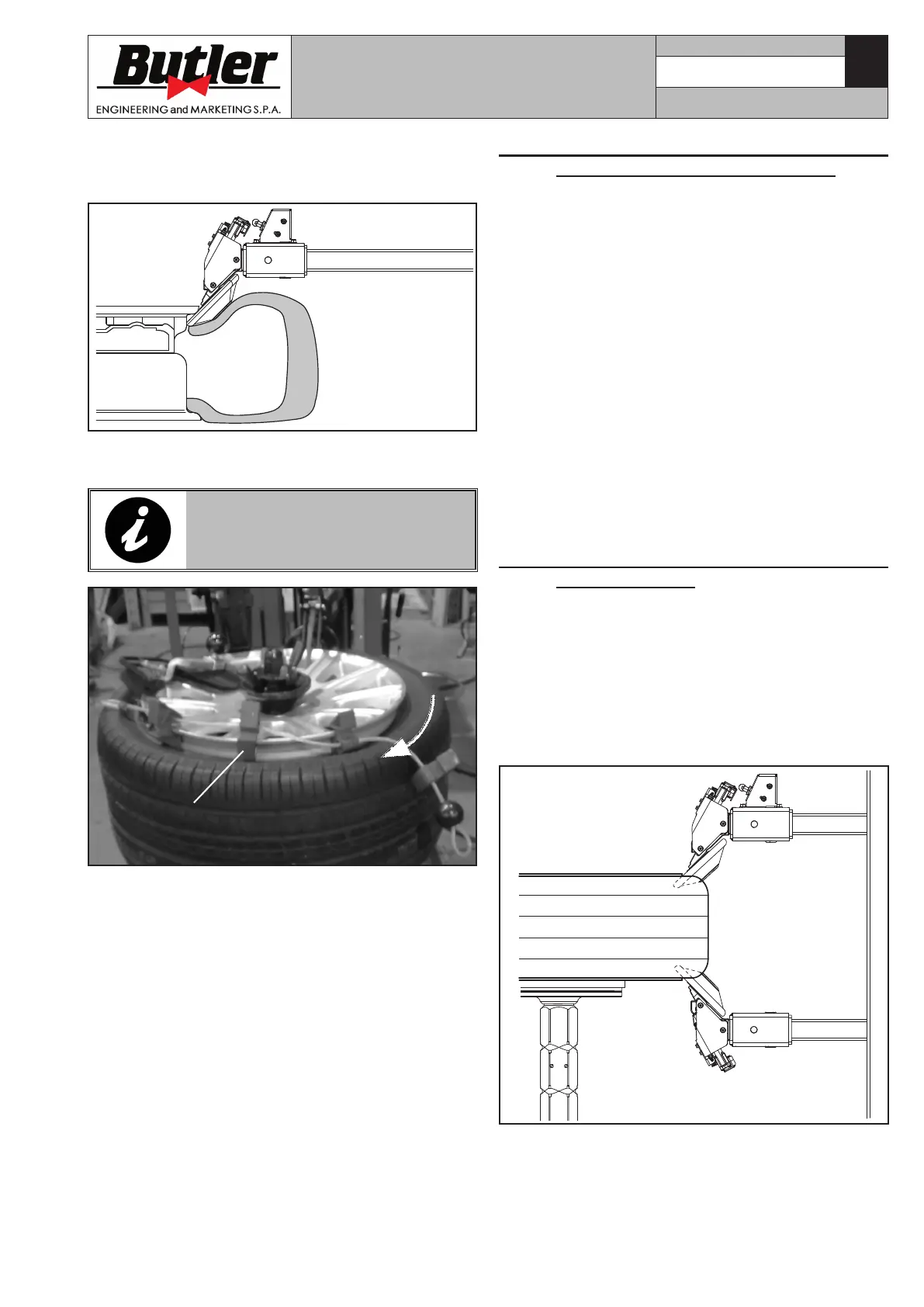 Butler

ENGINEERING and MARKETING S.P.A.