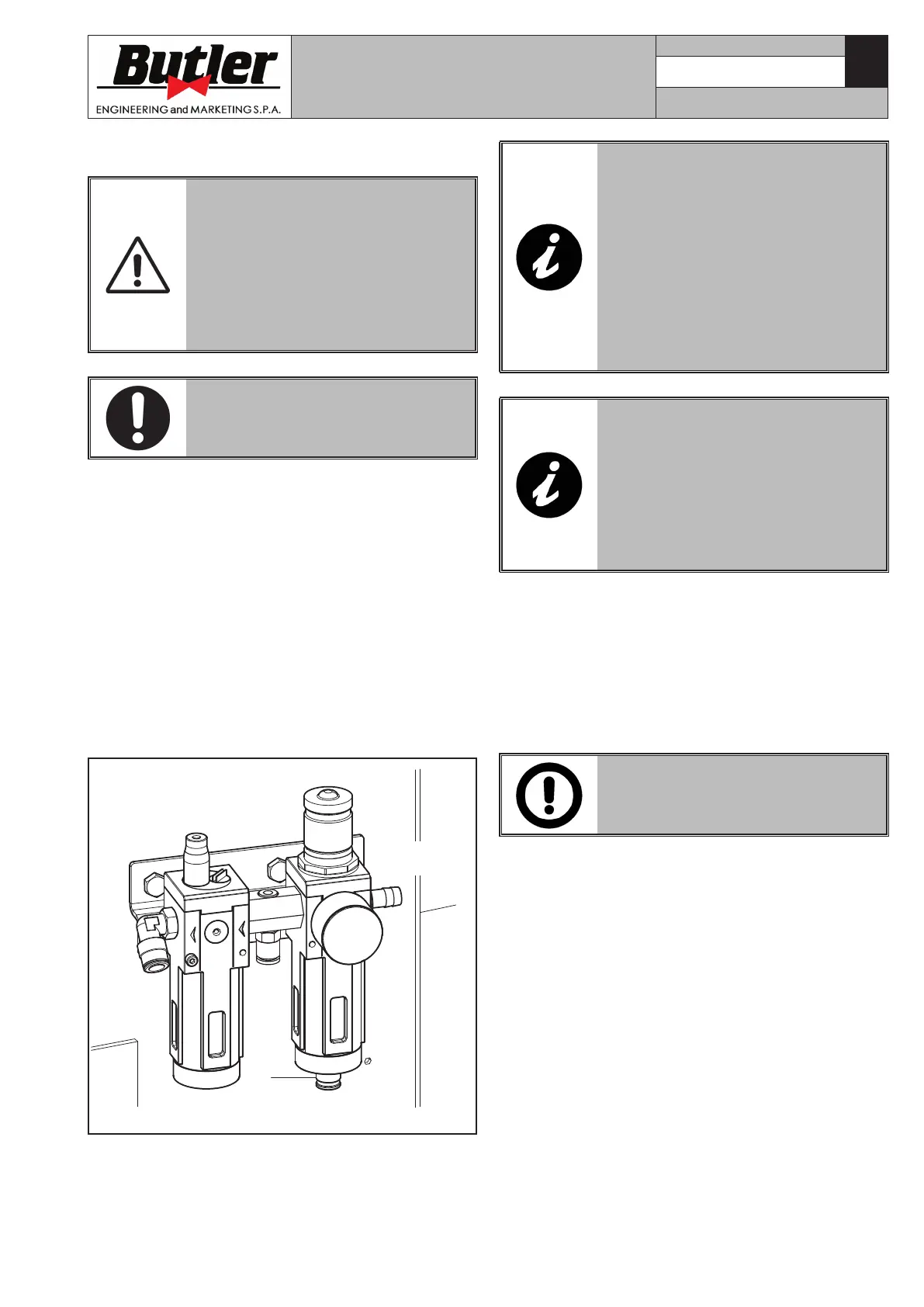 Butler
ENGINEERING and MARKETING S.P.A.