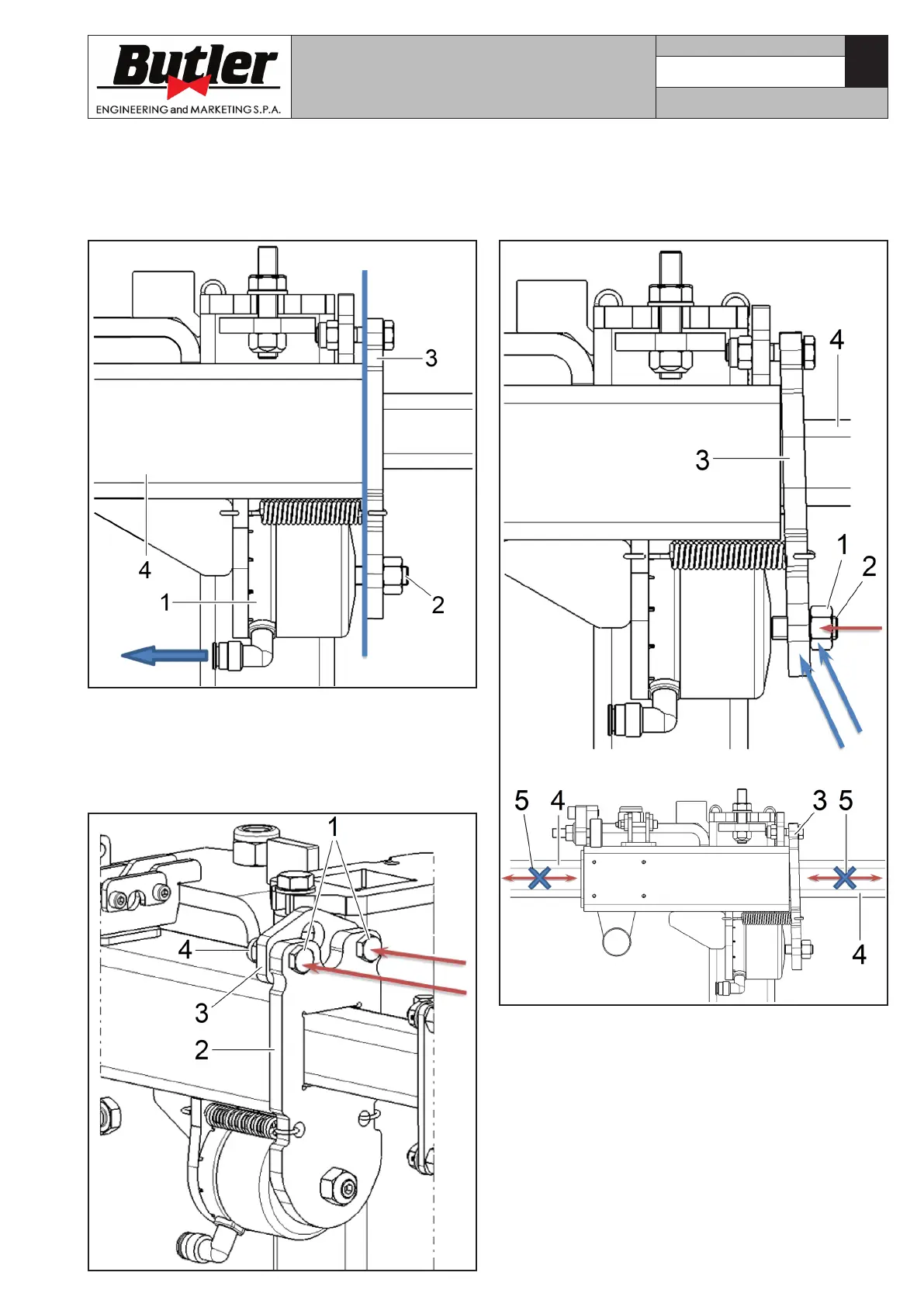 Butler
ENGINEERING and MARKETING S.P.A.

3
4
1
2

4
3
1
2

5 4 3 5
4

1
4
3
2