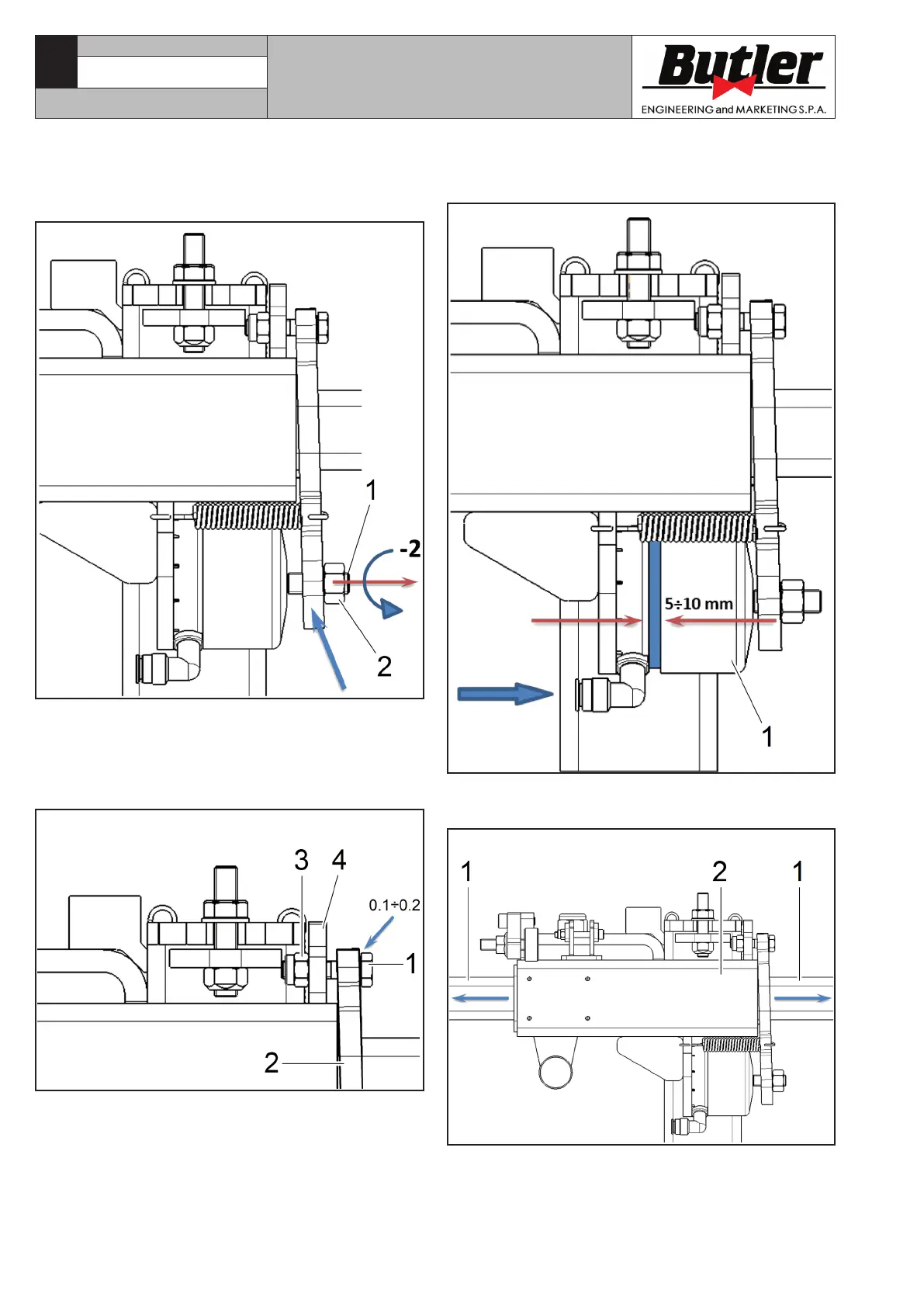 Butler
ENGINEERING and MARKETING S.P.A.

1
-2
2

5÷10 mm
1

3 4
0.1÷0.2
1
2

1 2 1