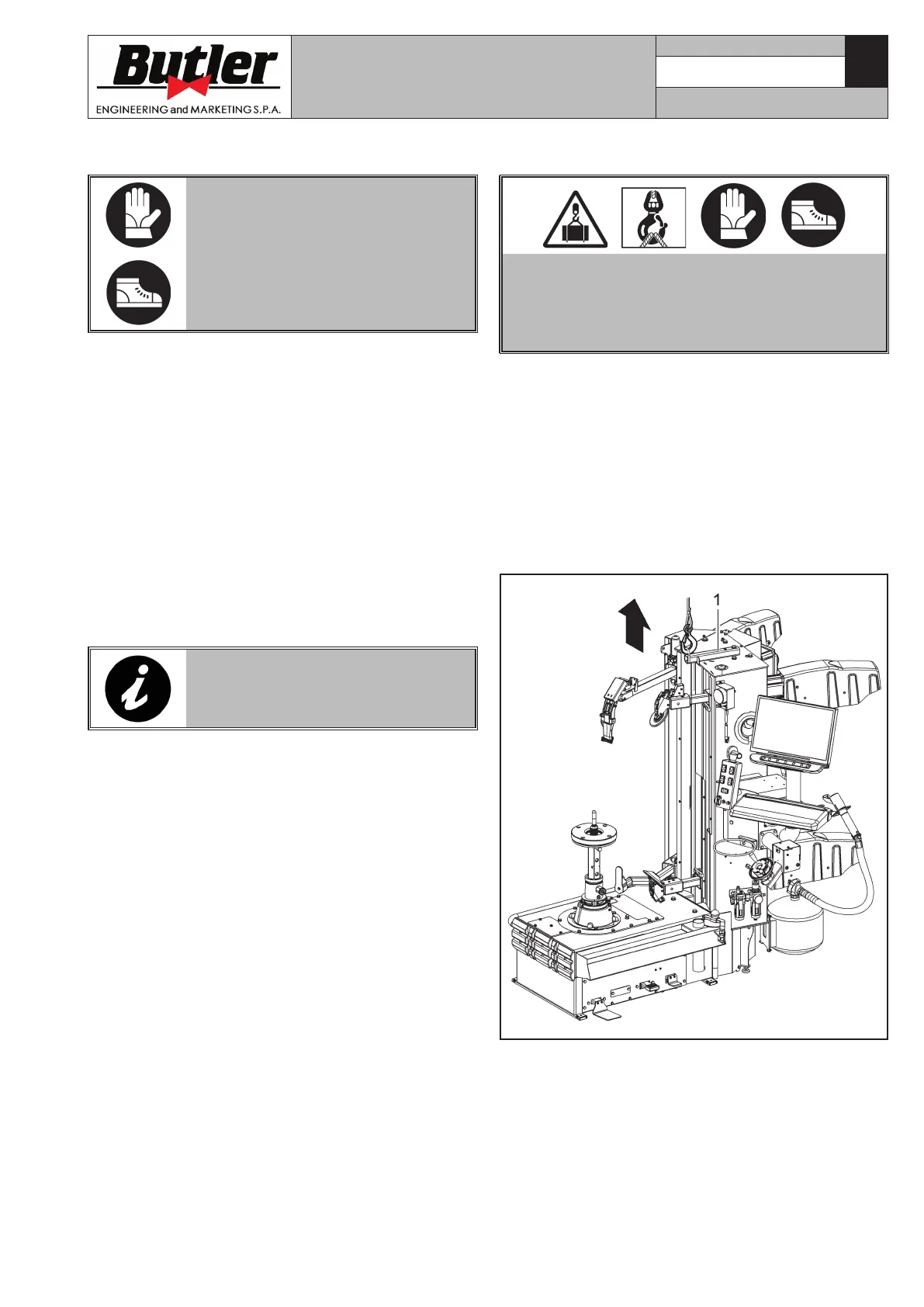 Butler
ENGINEERING and MARKETING S.P.A.

1