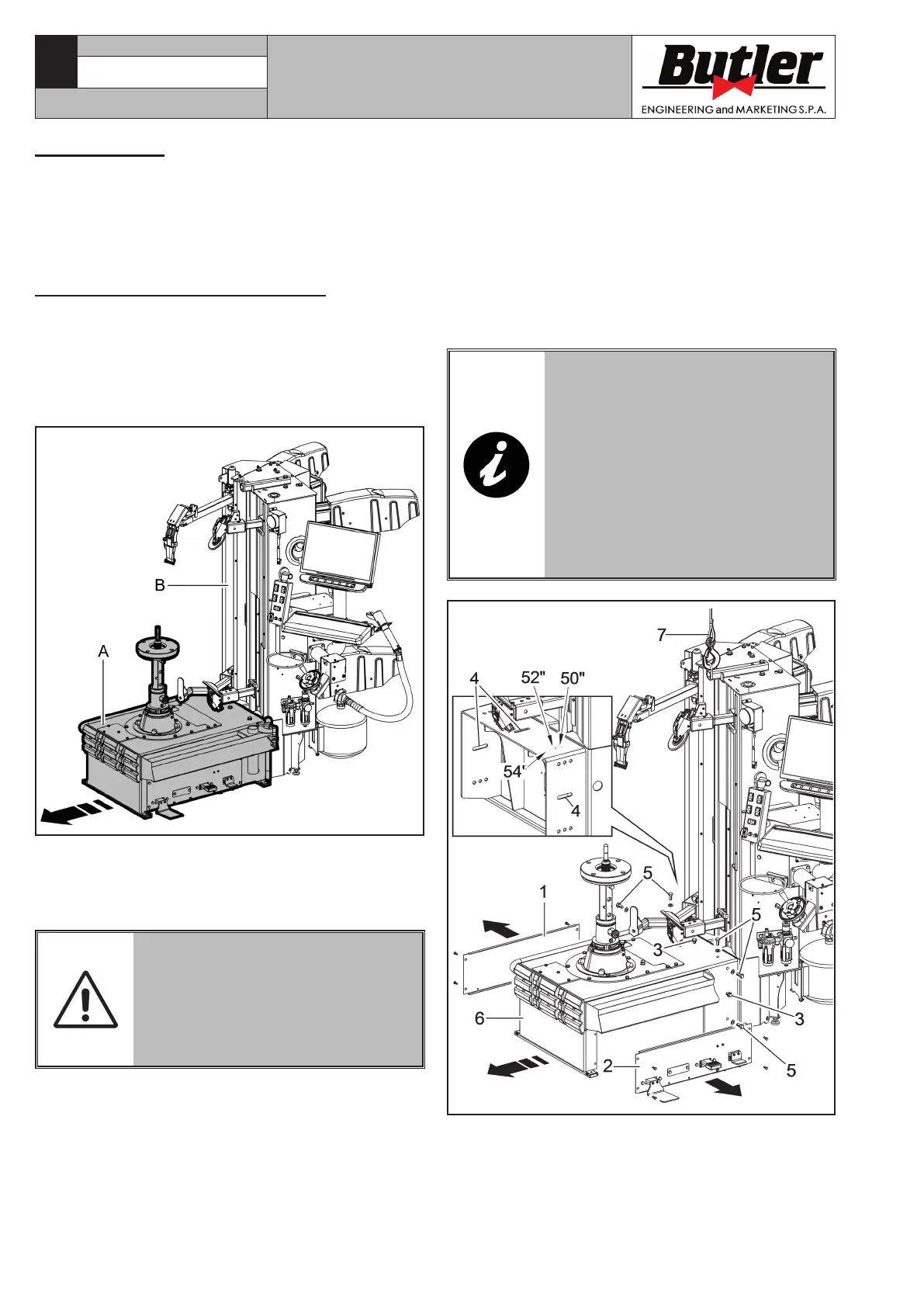 Butler
ENGINEERING and MARKETING S.P.A.

B

A

7

4

52"

50"

54"

4

5

1

5

3

6

3

2

5