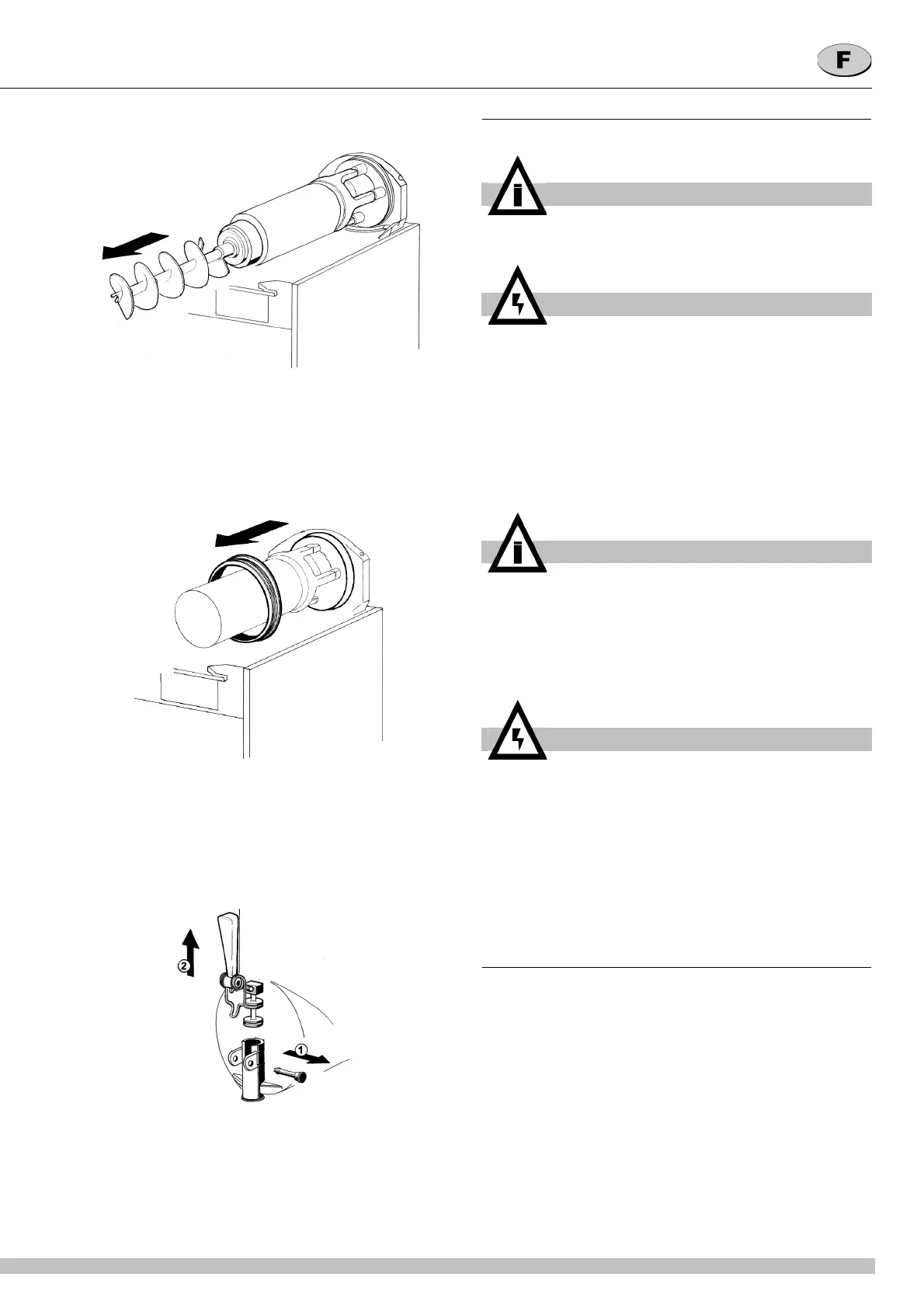 F

2

1