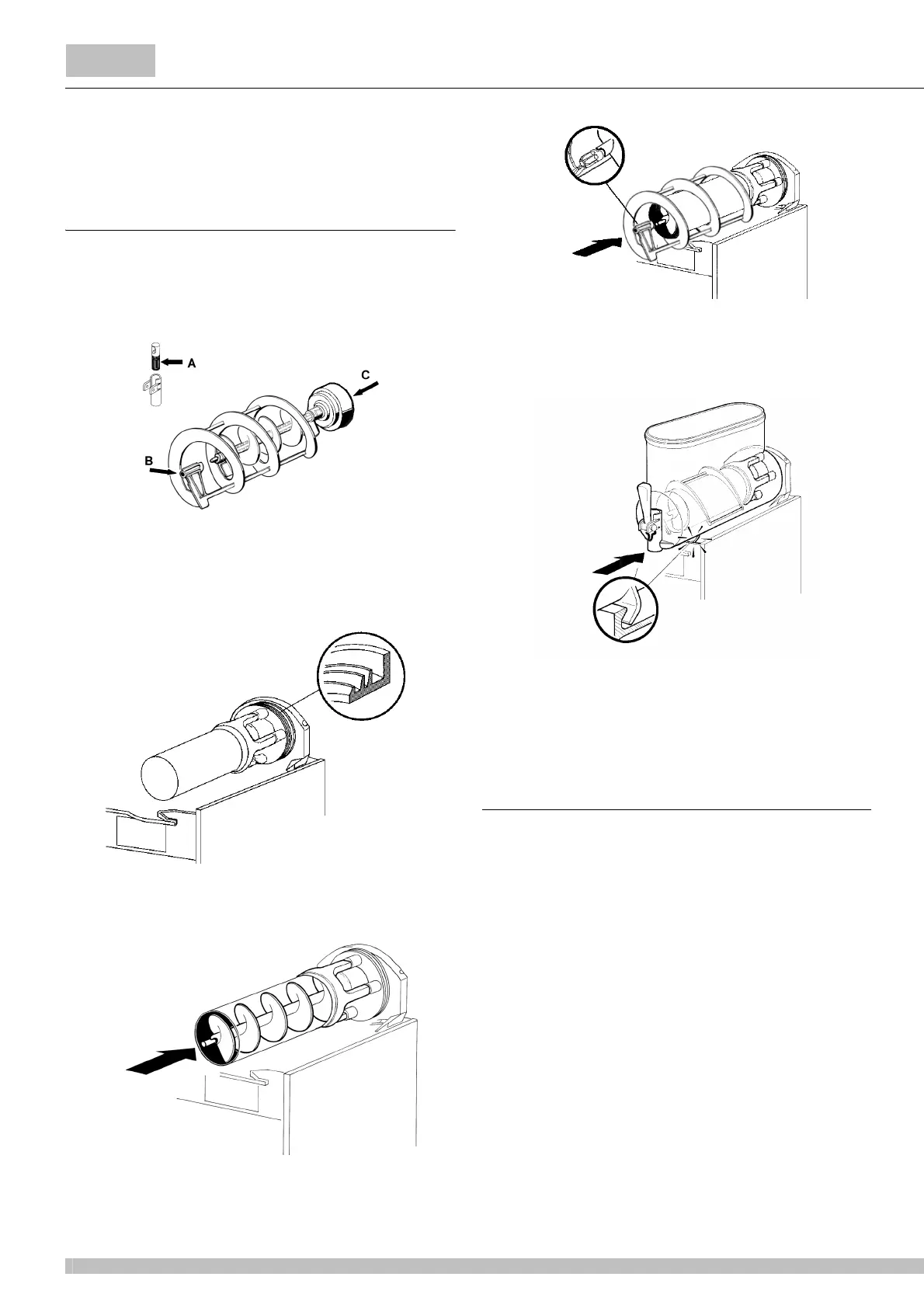 A

C

B