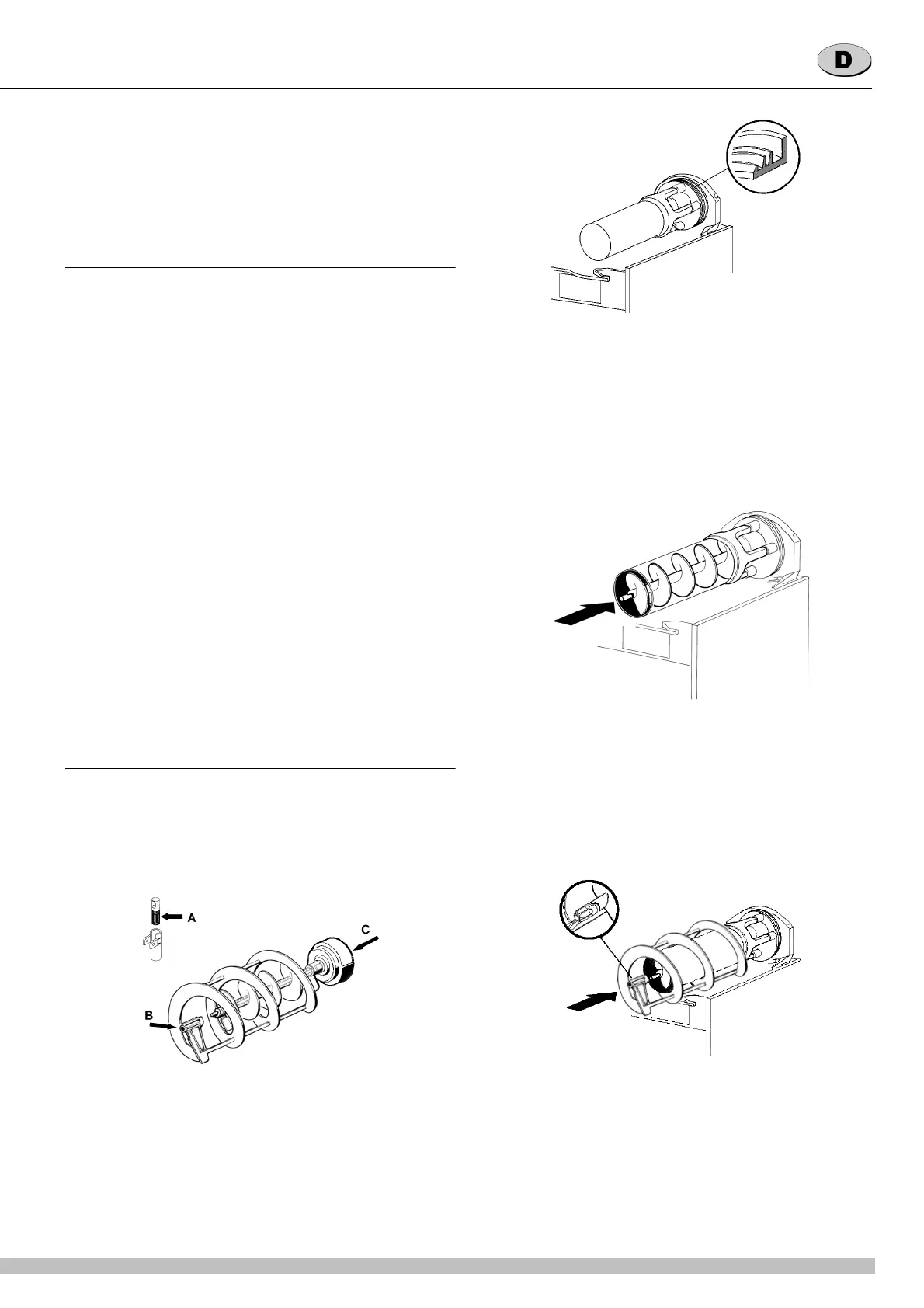 D

A

C

B