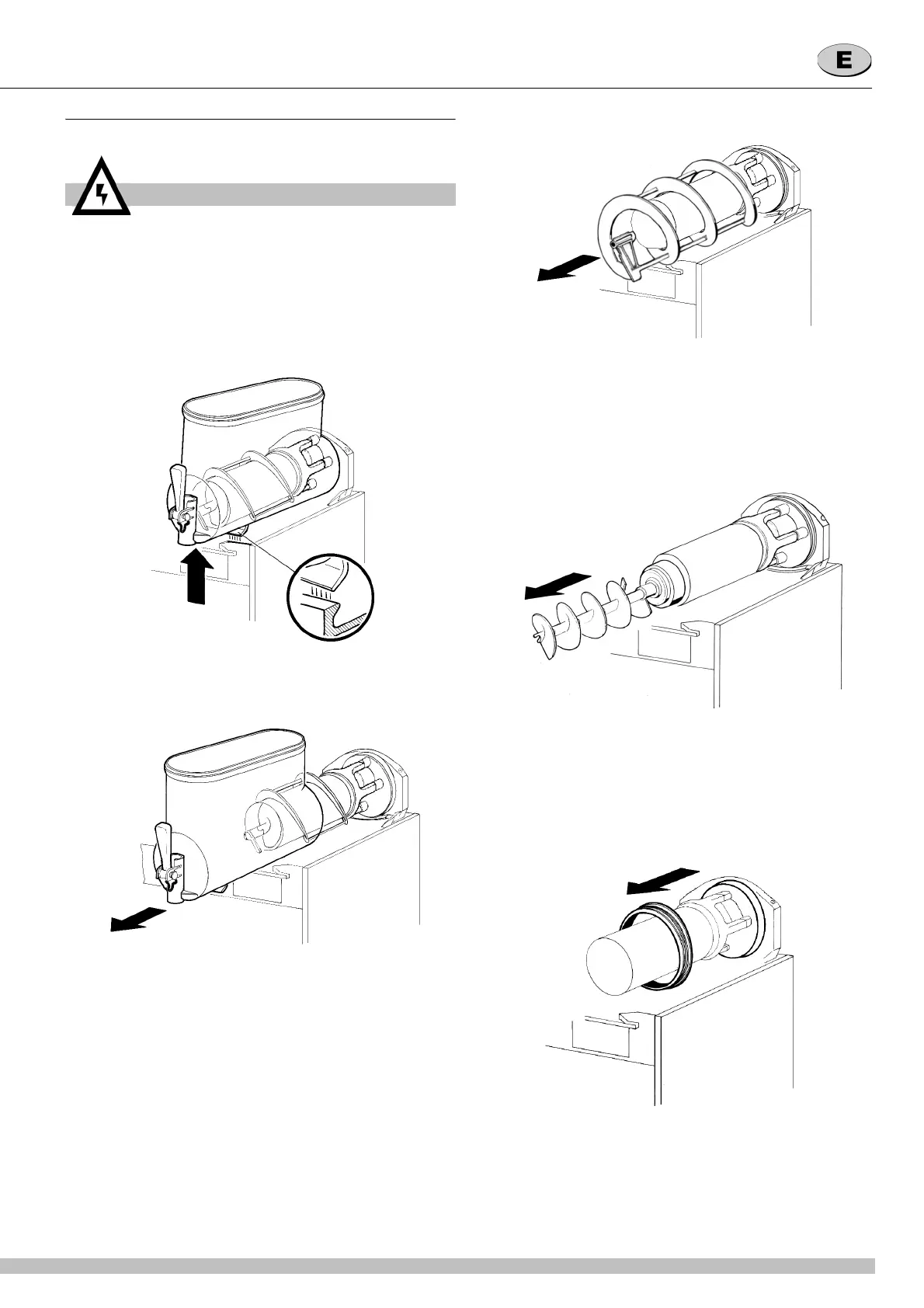 E