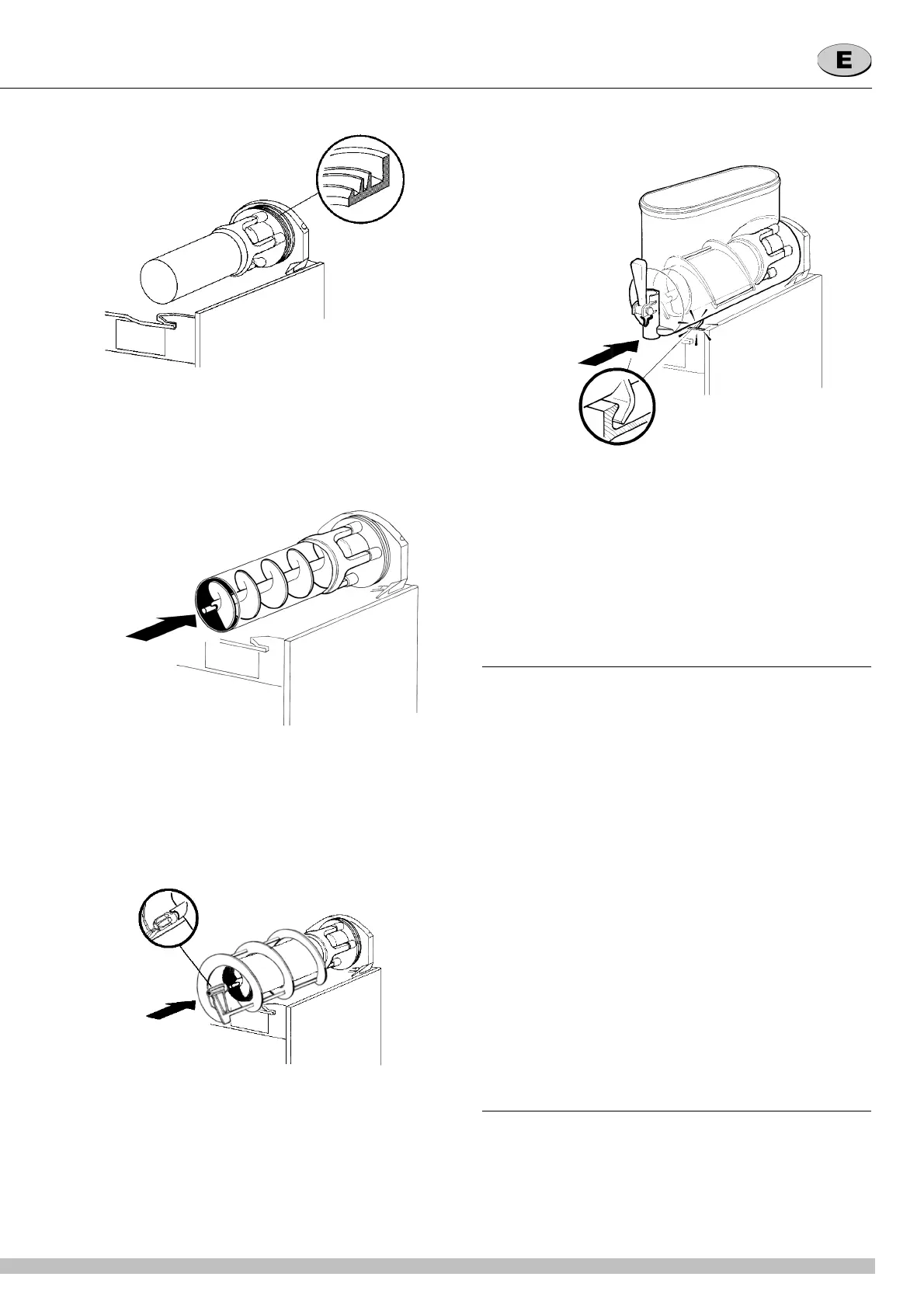 E