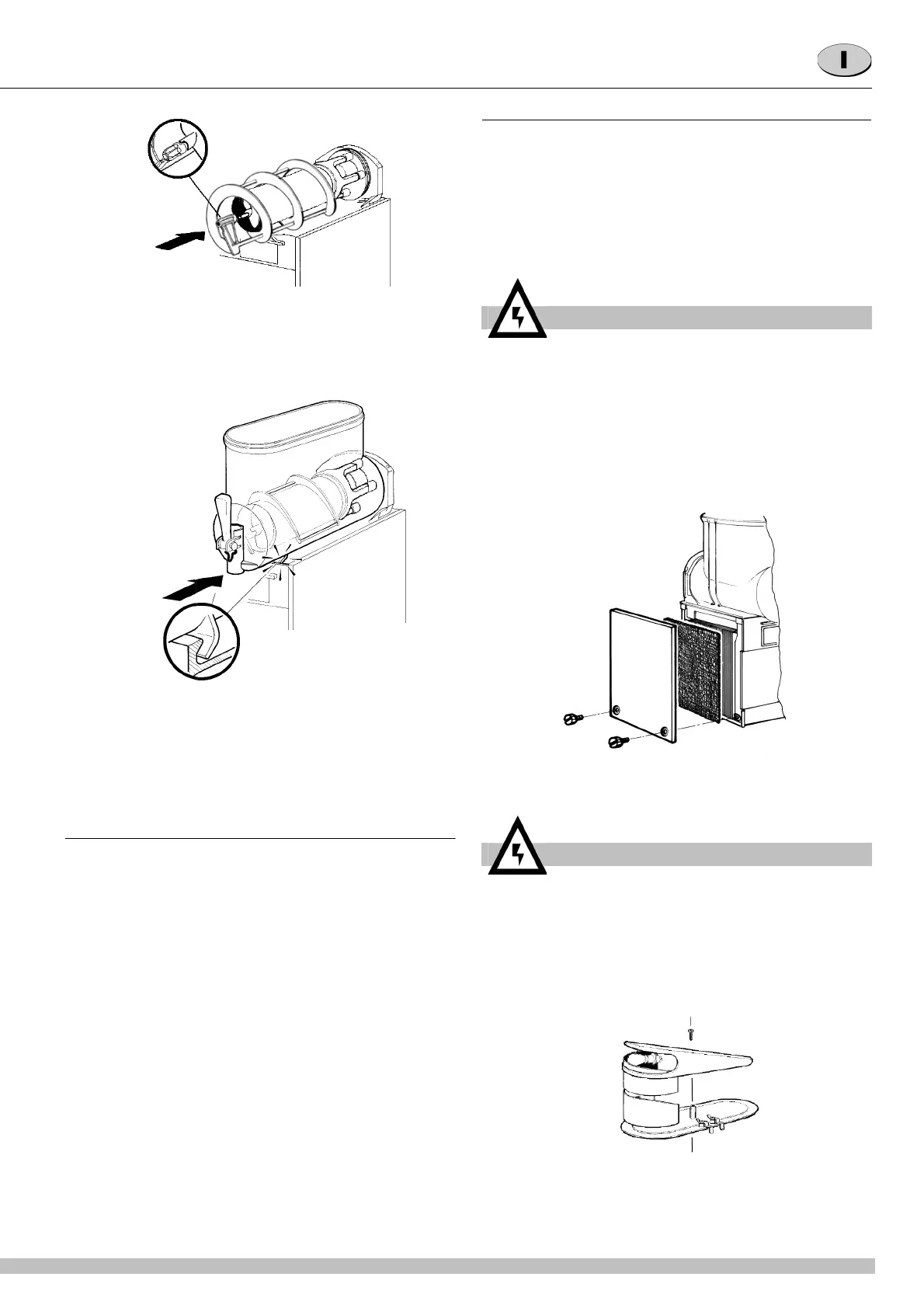 I