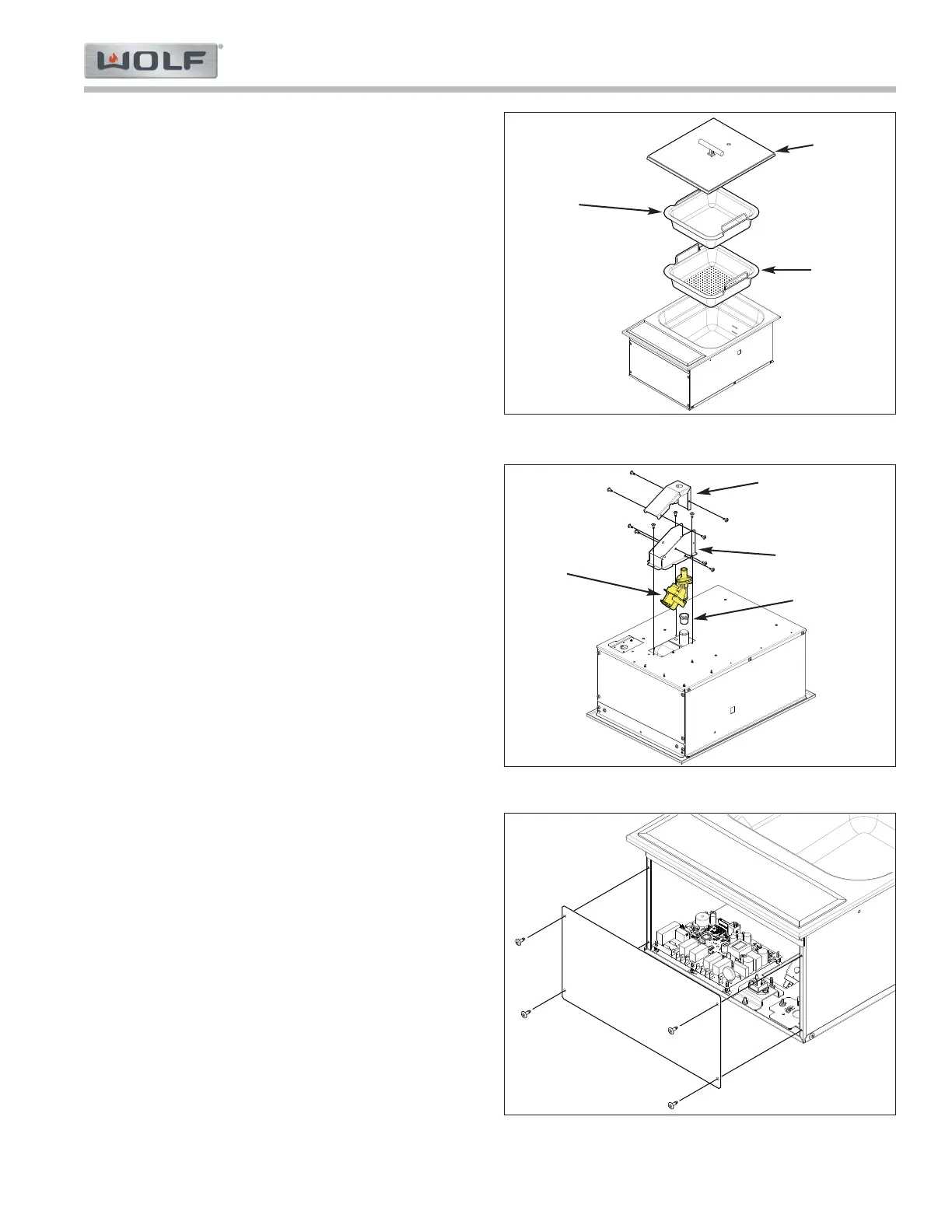 WOLF®