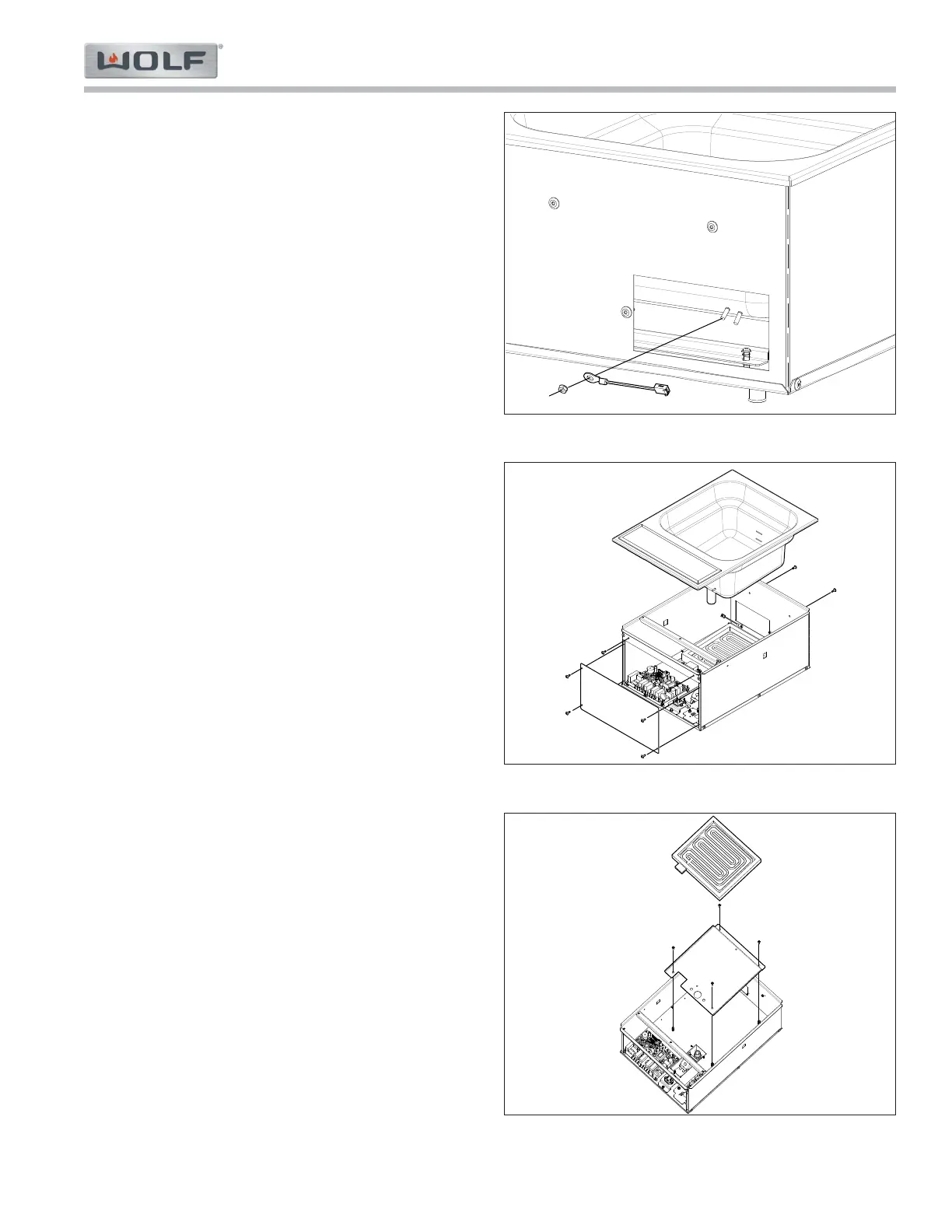 WOLF®