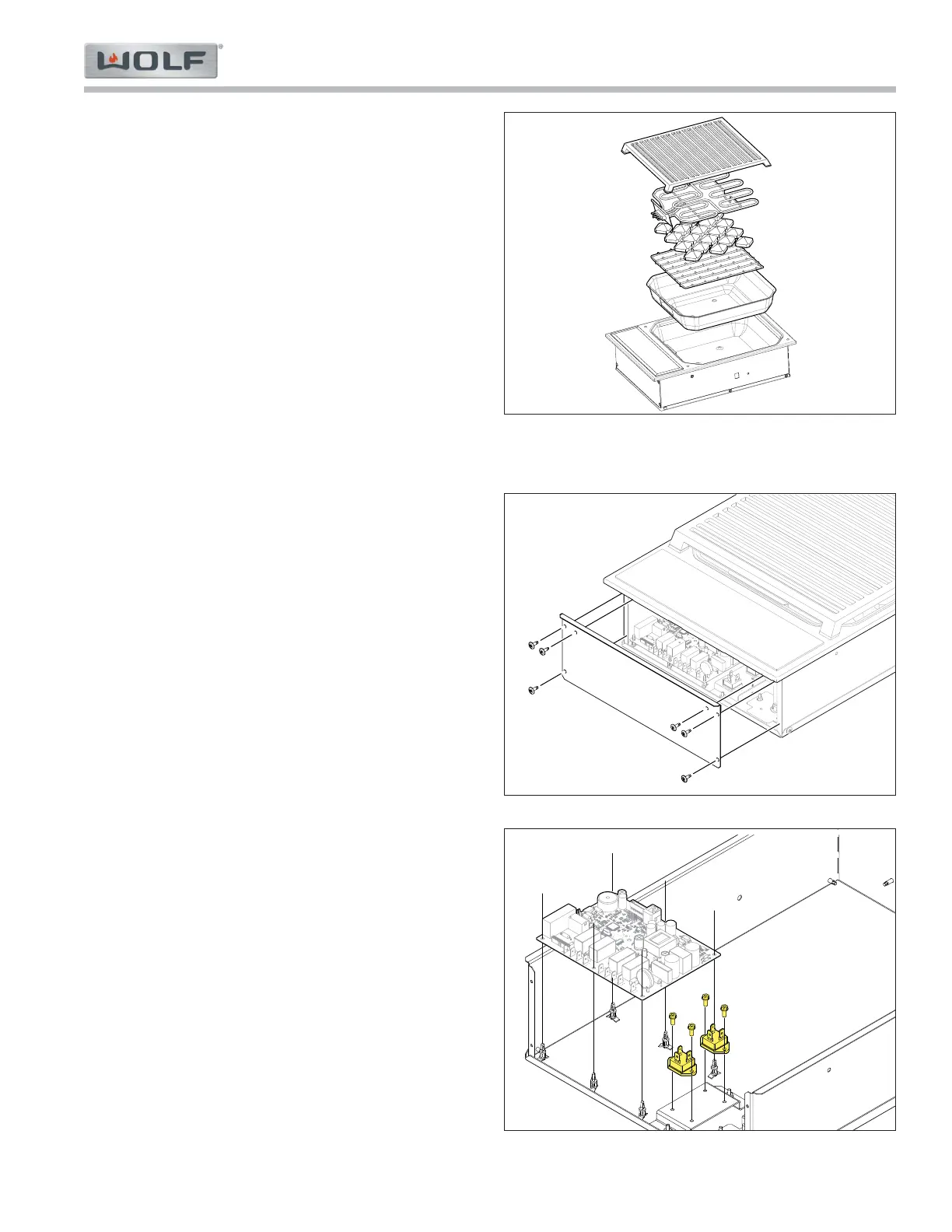 WOLF®