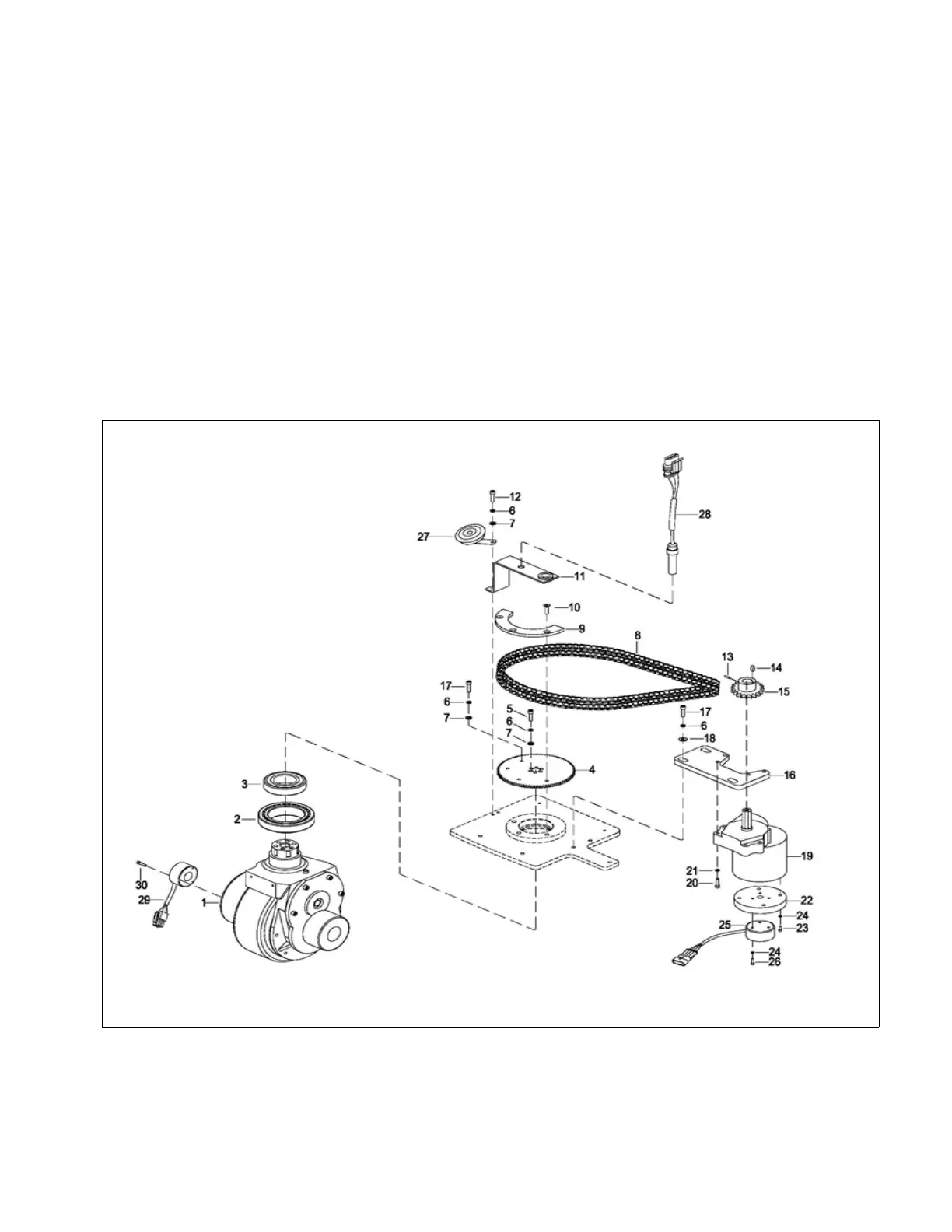 12
6
7
27
28
11
10
9
8
13
14
15
17
6
7
5
6
7
17
6
18
4
16
3
2
19
21
20
22
24
23
25
24
26
30
29
1