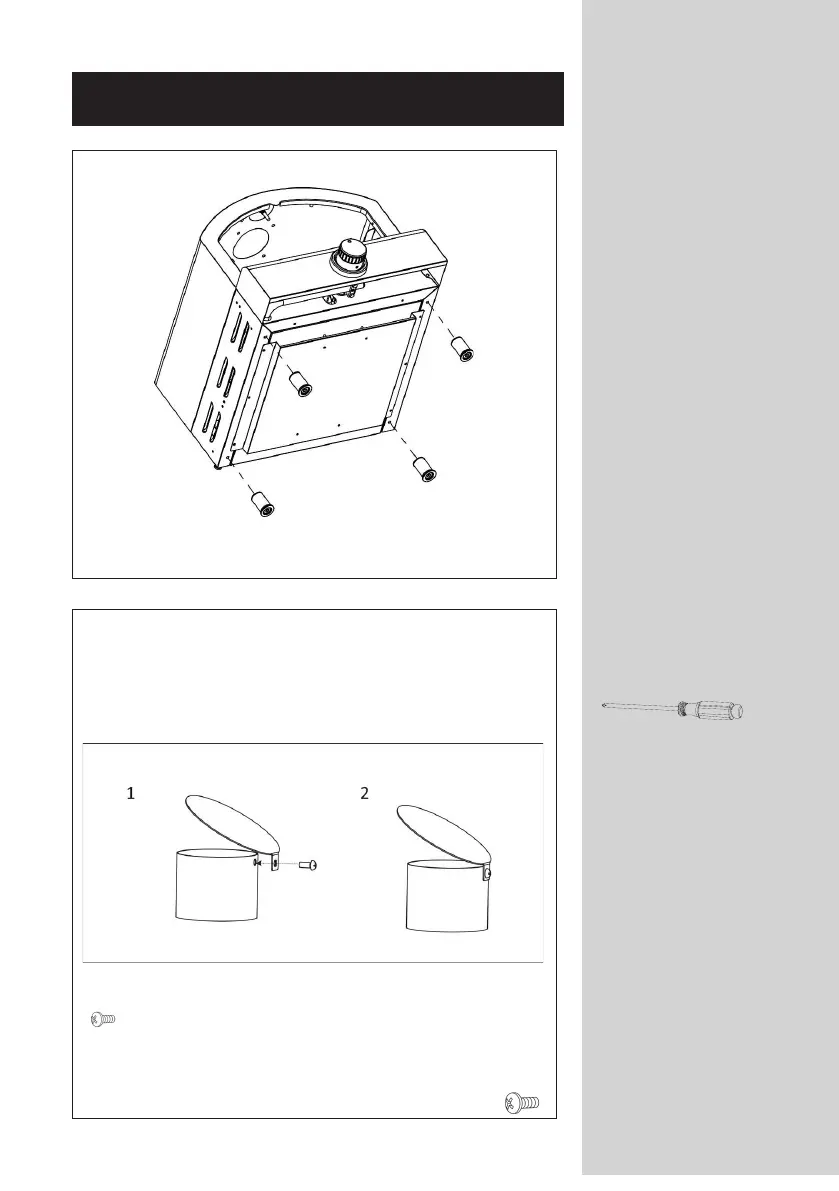 1

2