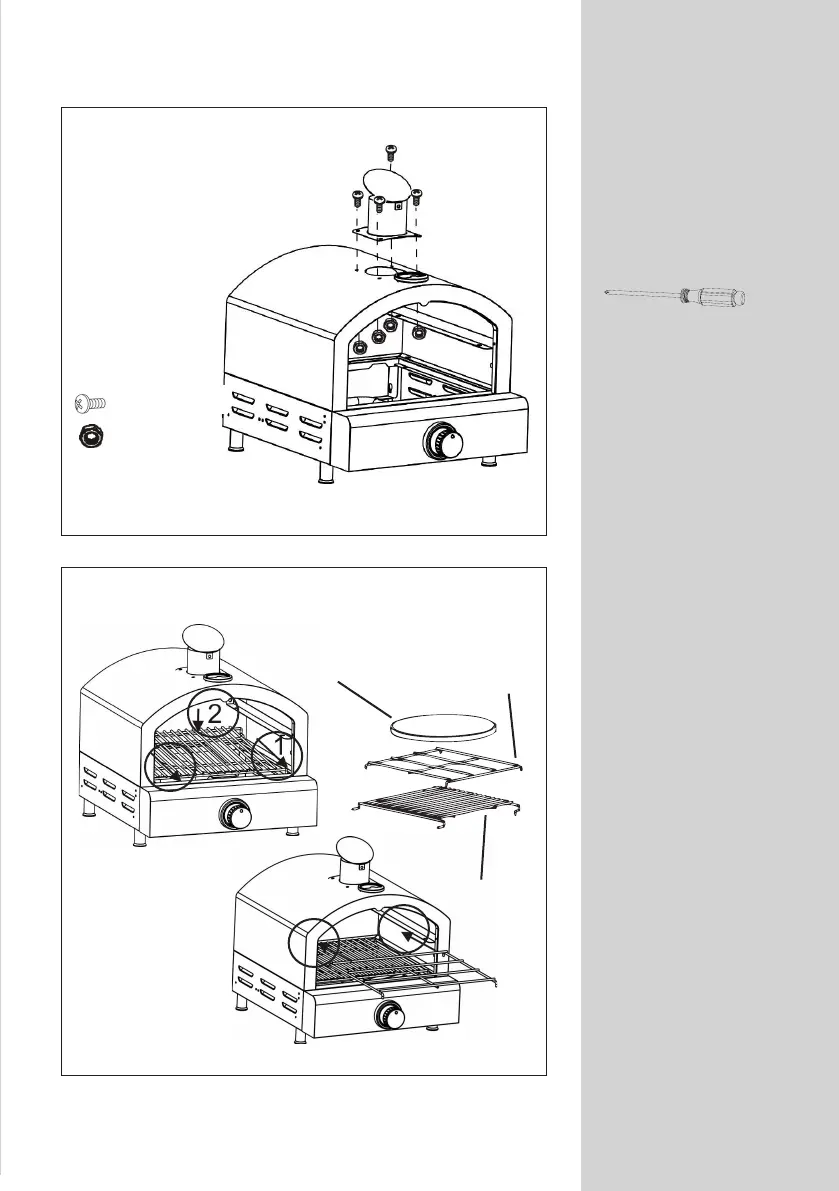 2

1