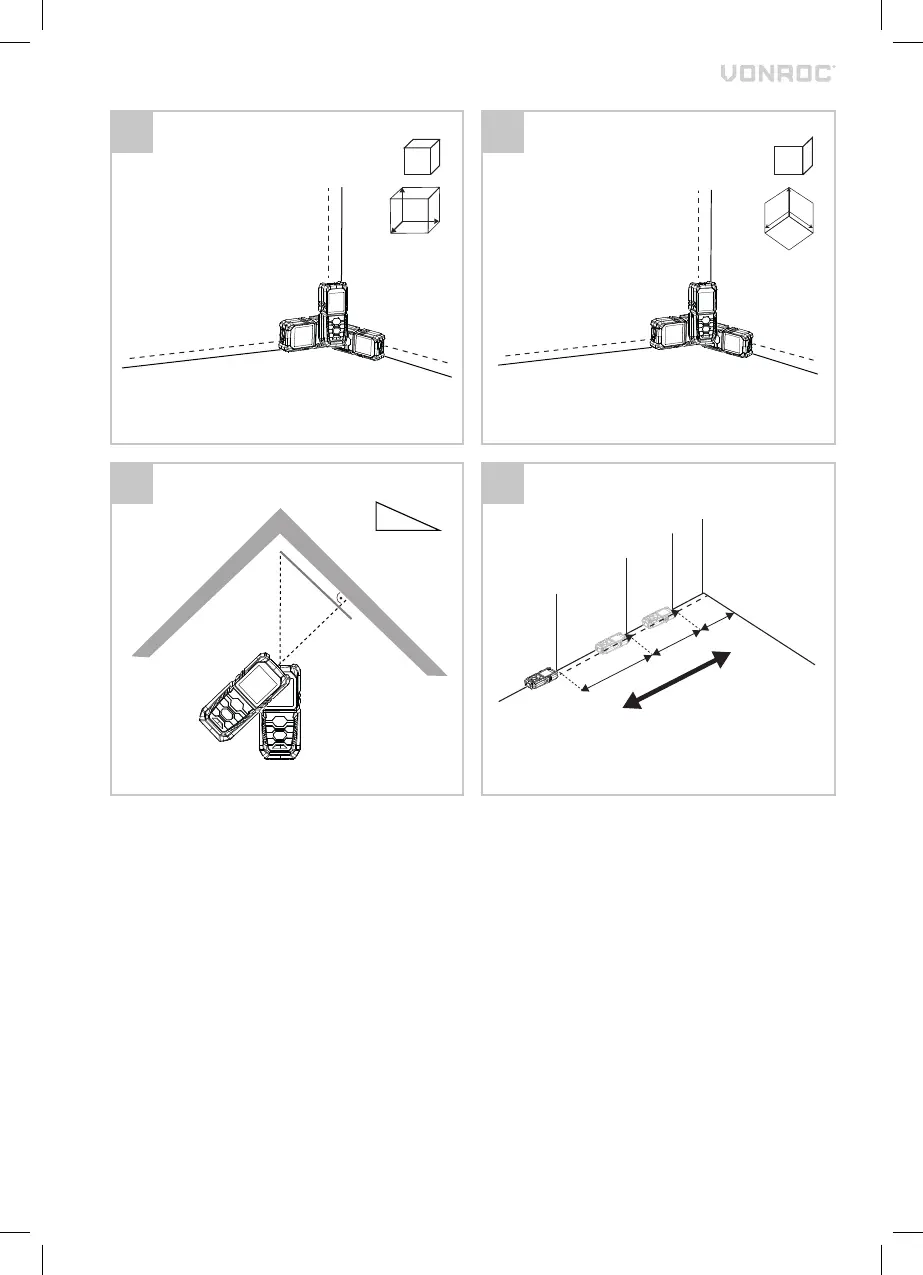 VONROC