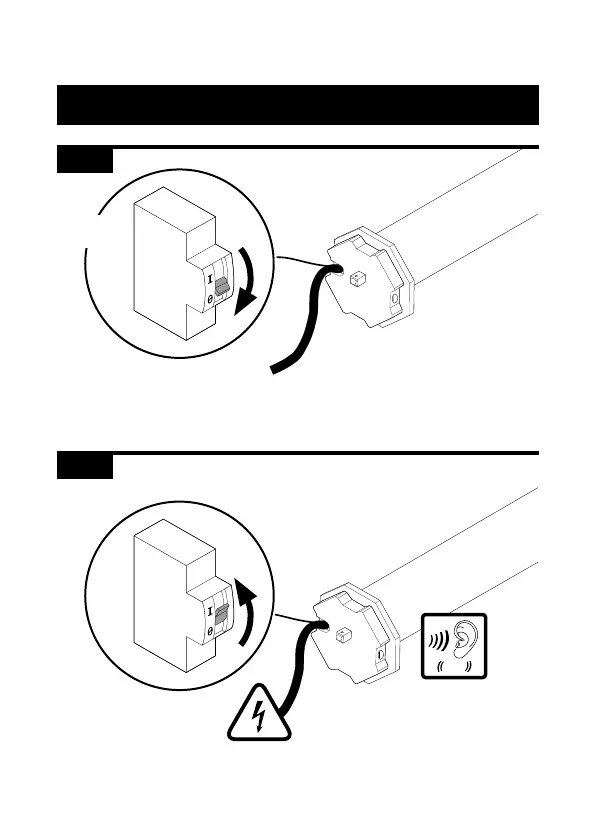 I
0

I
0