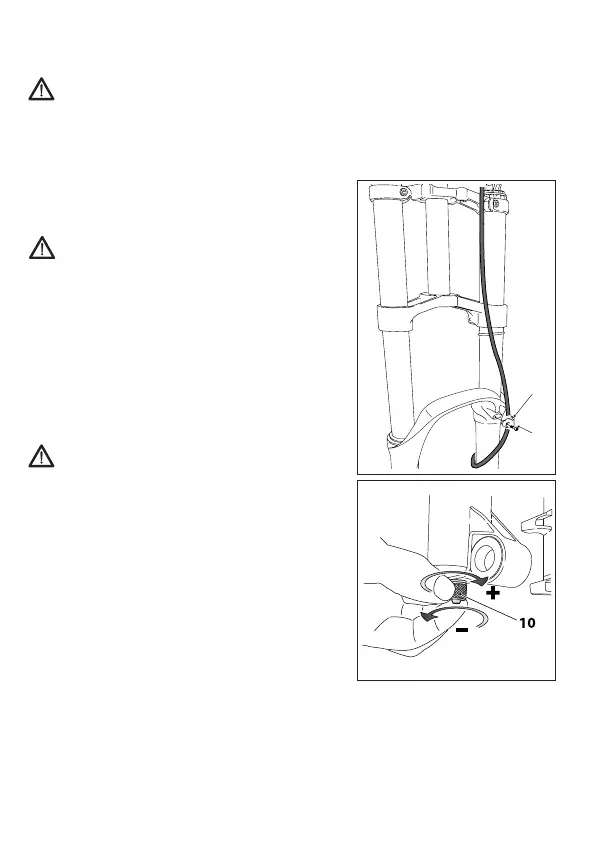 +
10
-