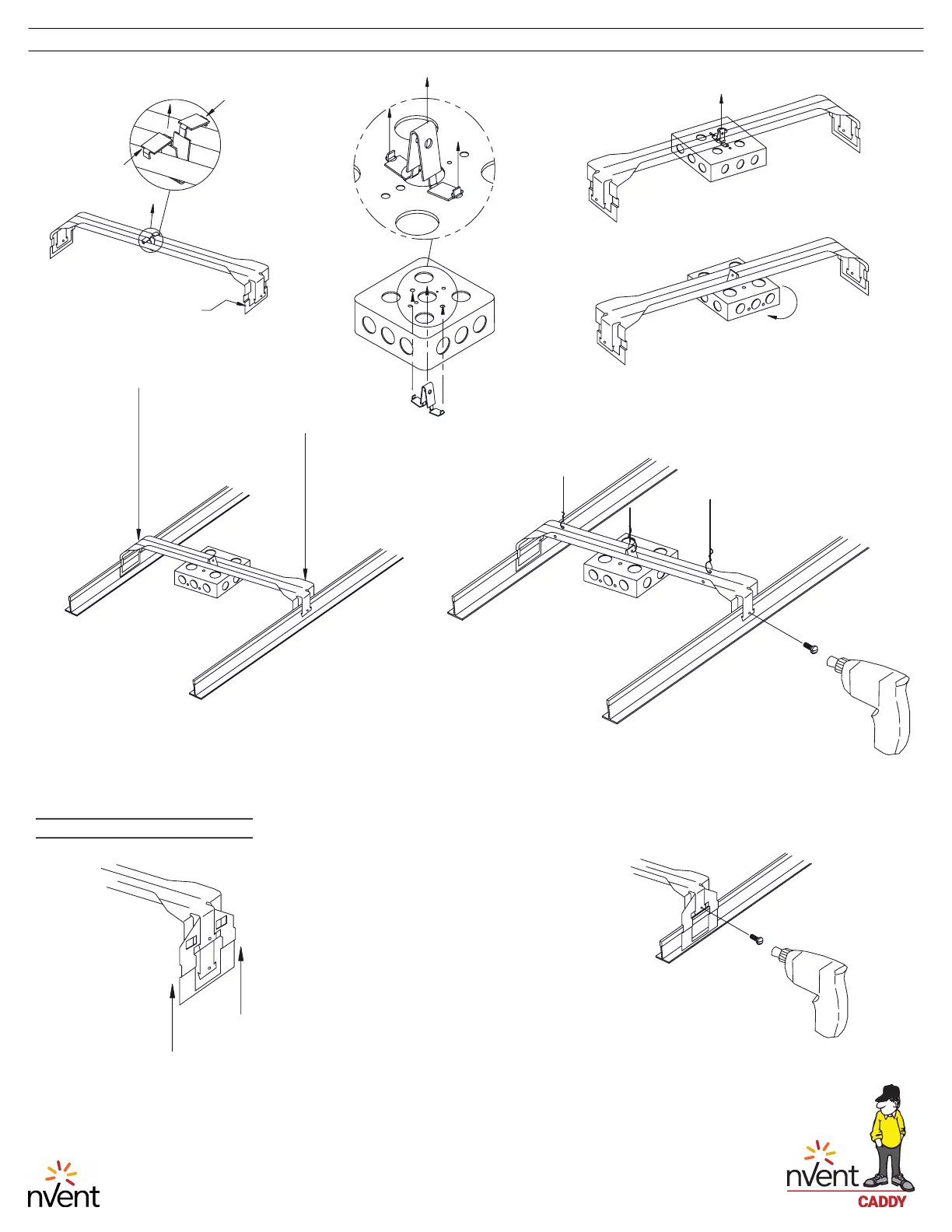 nVent

nVent
CADDY