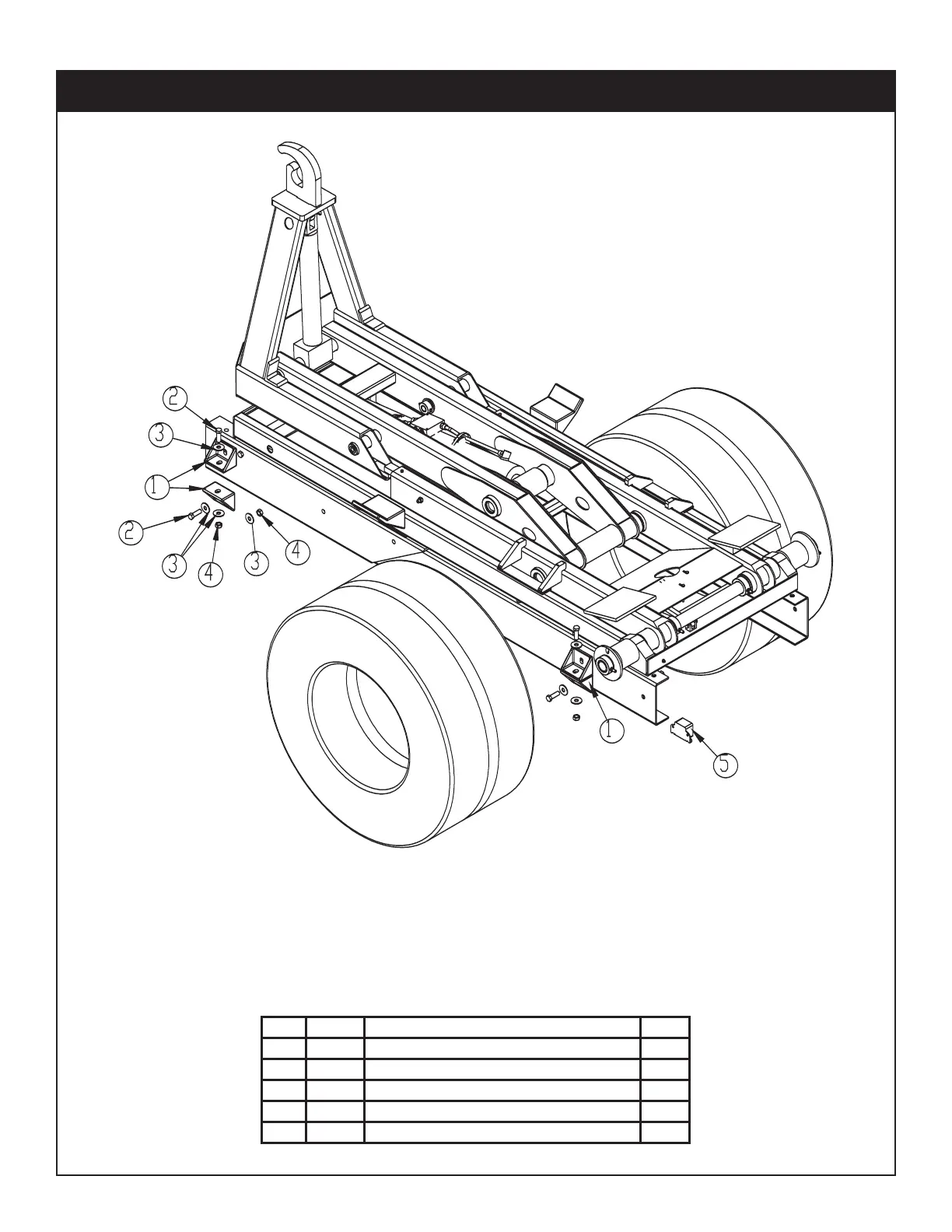 2
3
1
2
3
4
3
4
1
5