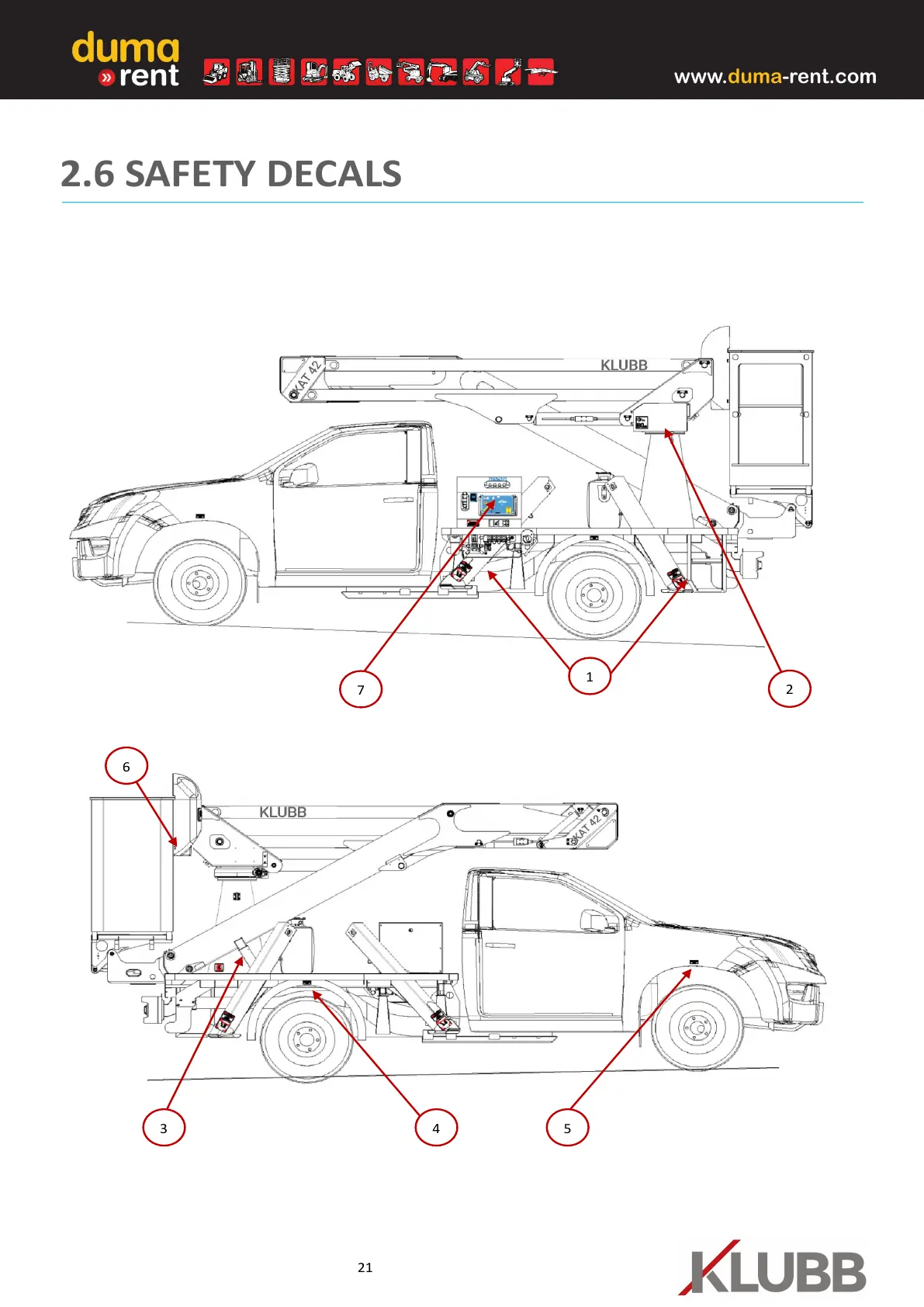 duma
» rent

www.duma-rent.com

2.6 SAFETY DECALS

KAT 42

KLUBB

7

1

2

6

KLUBB

KAT 42

3

4

5

21

KLUBB