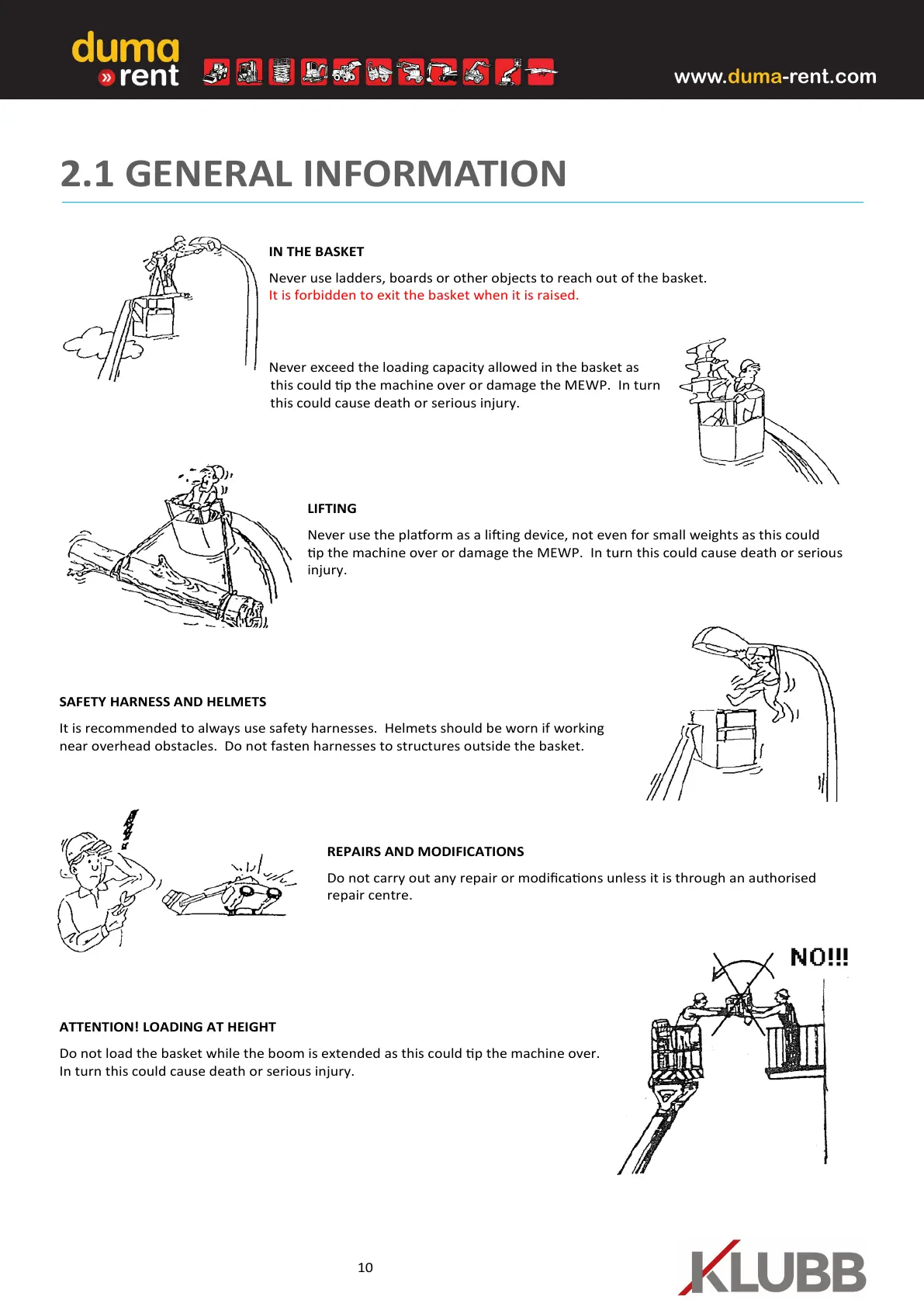 duma
» rent

www.duma-rent.com

2.1 GENERAL INFORMATION

IN THE BASKET

Never use ladders, boards or other objects to reach out of the basket.
It is forbidden to exit the basket when it is raised.

Never exceed the loading capacity allowed in the basket as this could tip the machine over or damage the MEWP. In turn this could cause death or serious injury.

LIFTING

Never use the platform as a lifting device, not even for small weights as this could tip the machine over or damage the MEWP. In turn this could cause death or serious injury.

SAFETY HARNESS AND HELMETS

It is recommended to always use safety harnesses. Helmets should be worn if working near overhead obstacles. Do not fasten harnesses to structures outside the basket.

REPAIRS AND MODIFICATIONS

Do not carry out any repair or modifications unless it is through an authorised repair centre.

NO!!!

ATTENTION! LOADING AT HEIGHT

Do not load the basket while the boom is extended as this could tip the machine over. In turn this could cause death or serious injury.

10

KLUBB