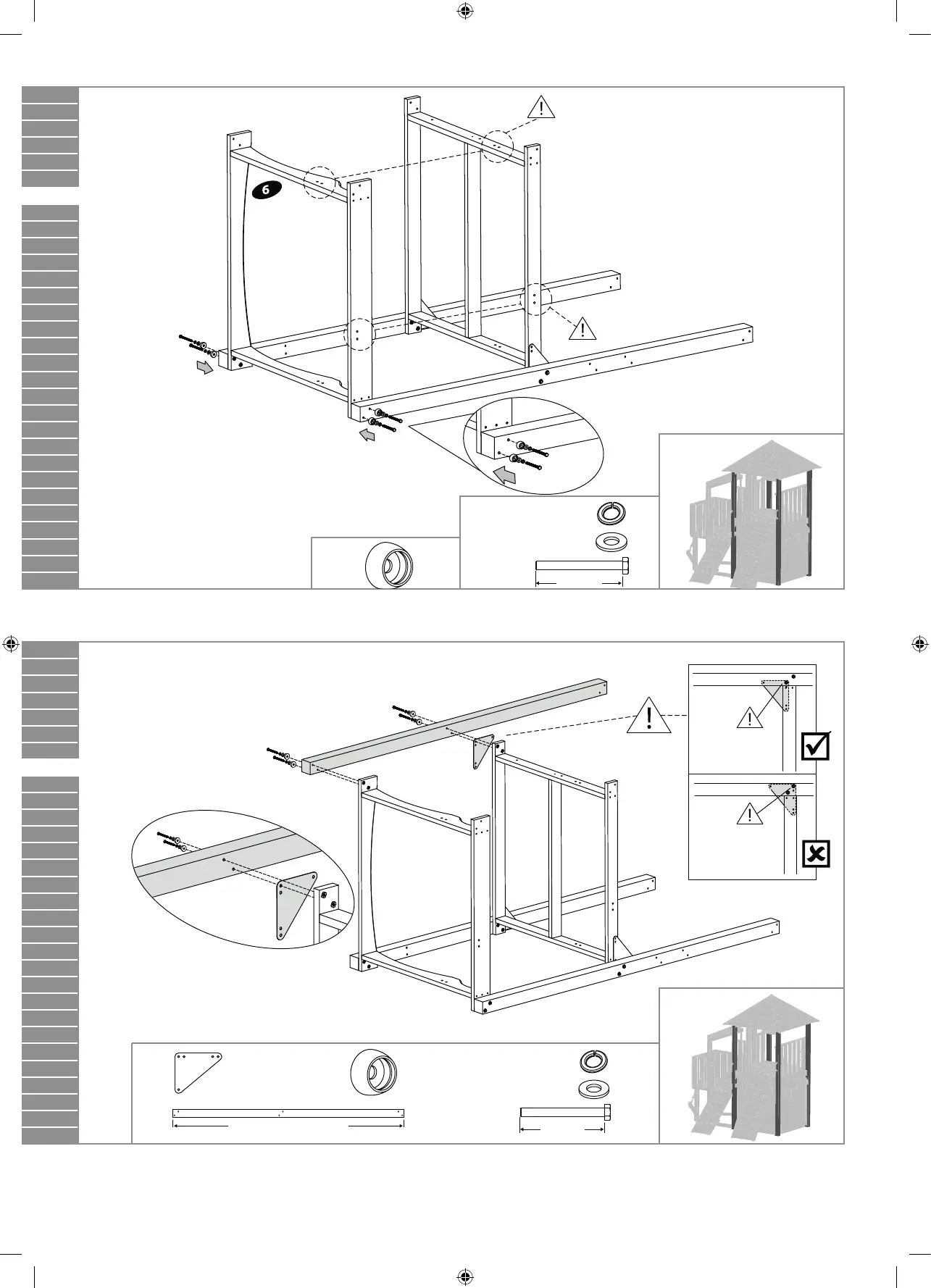 6