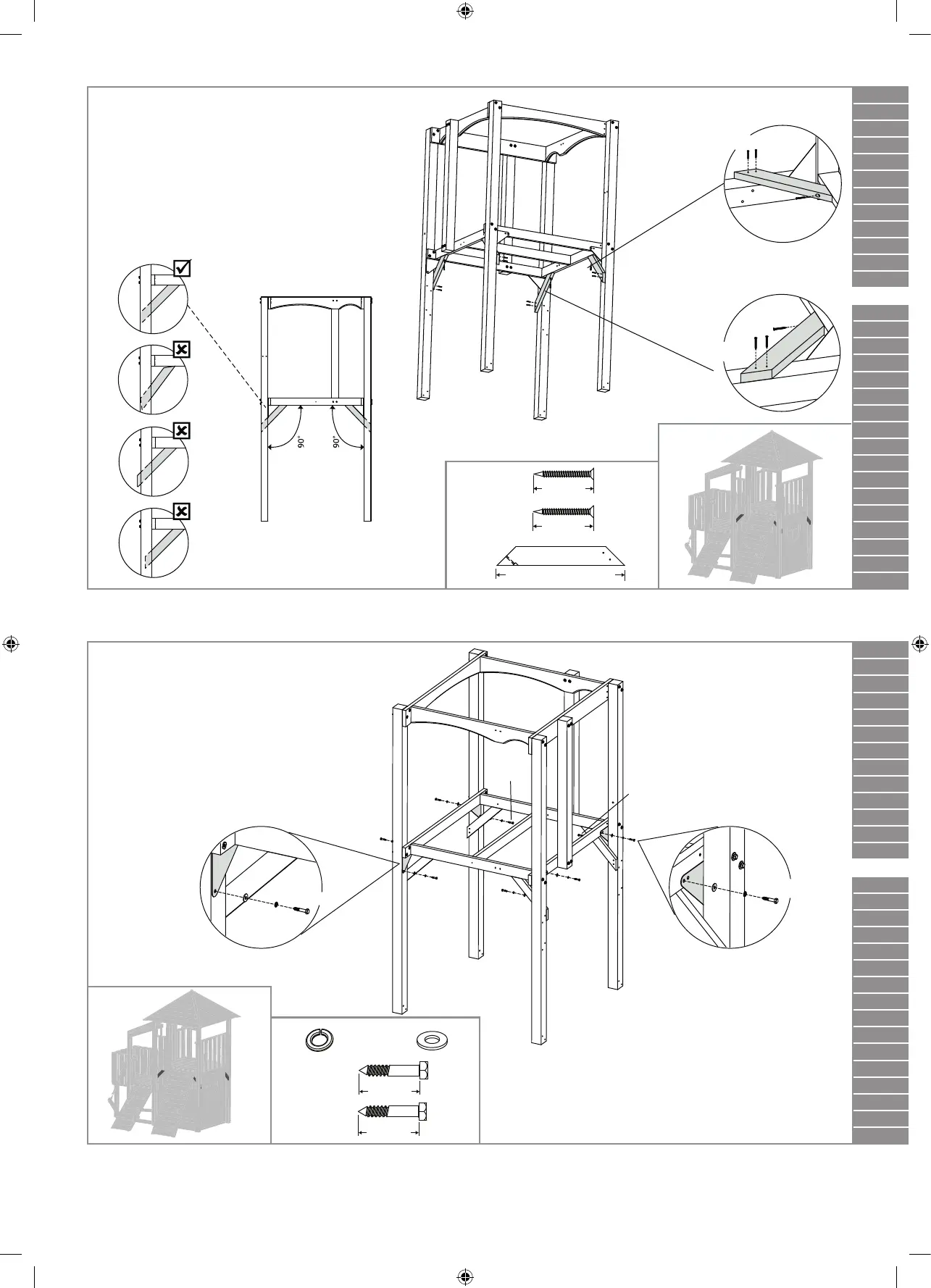 90°

90°