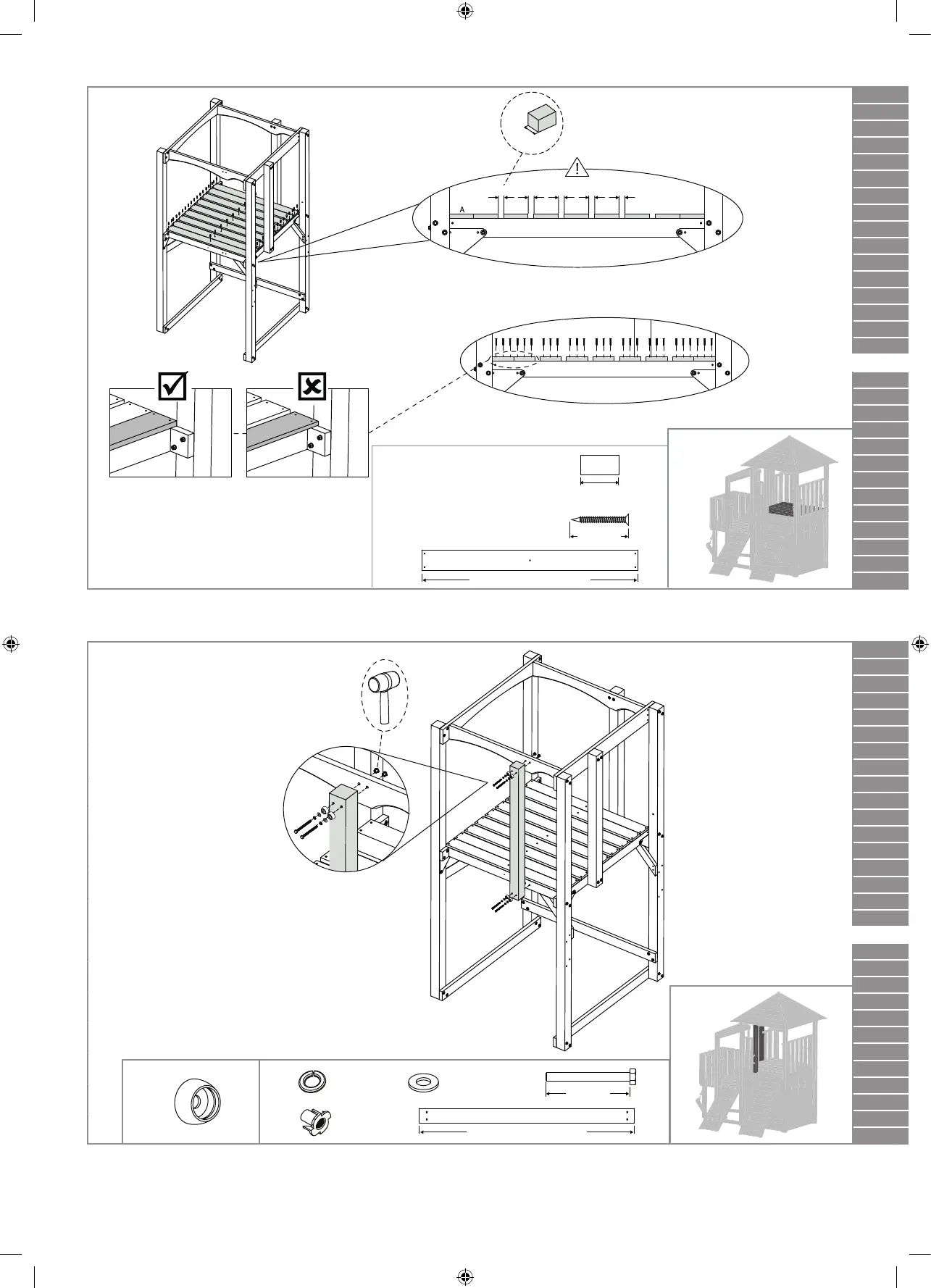 A