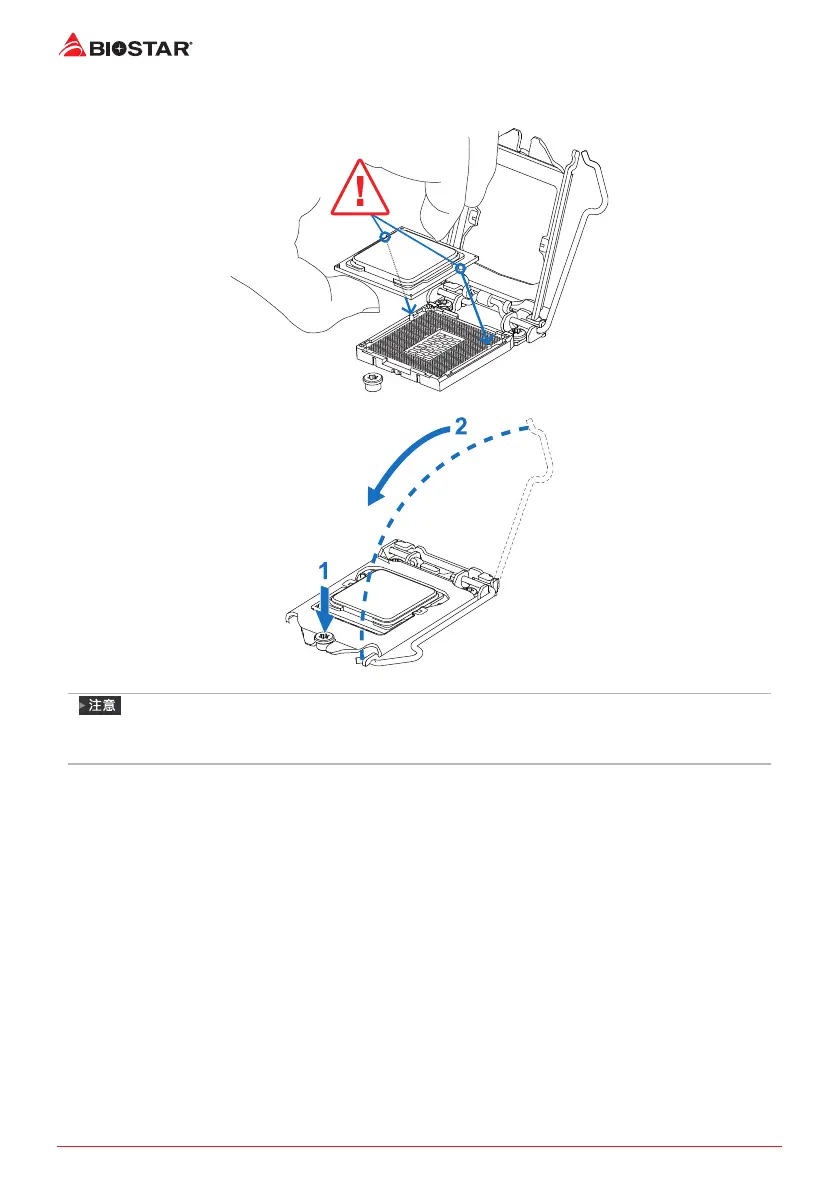 BIOSTAR

2

1

注意