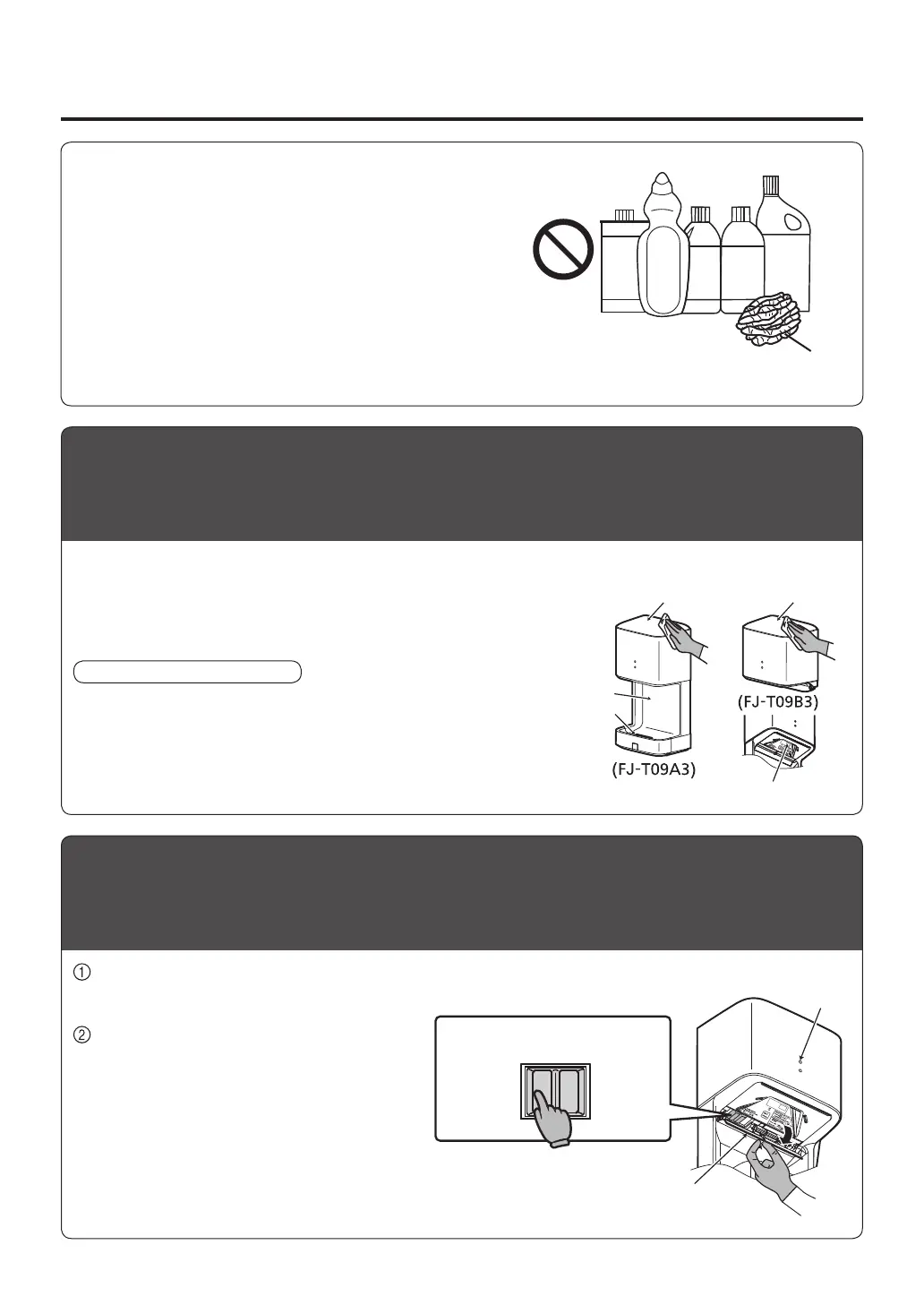 (FJ-T09B3)

(FJ-T09A3)

①

②