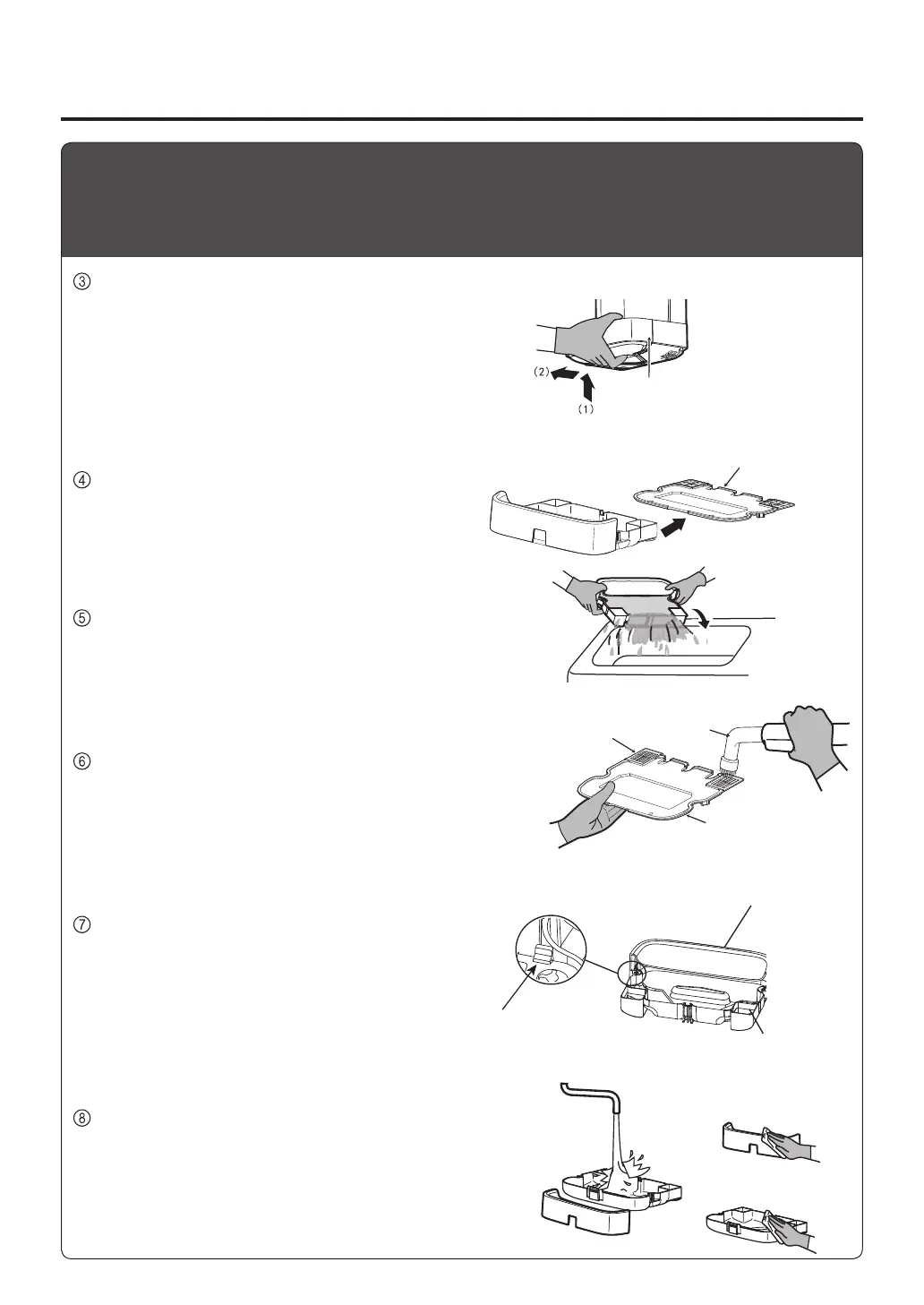 ③

(2)
(1)

④

⑤

⑥

⑦

⑧