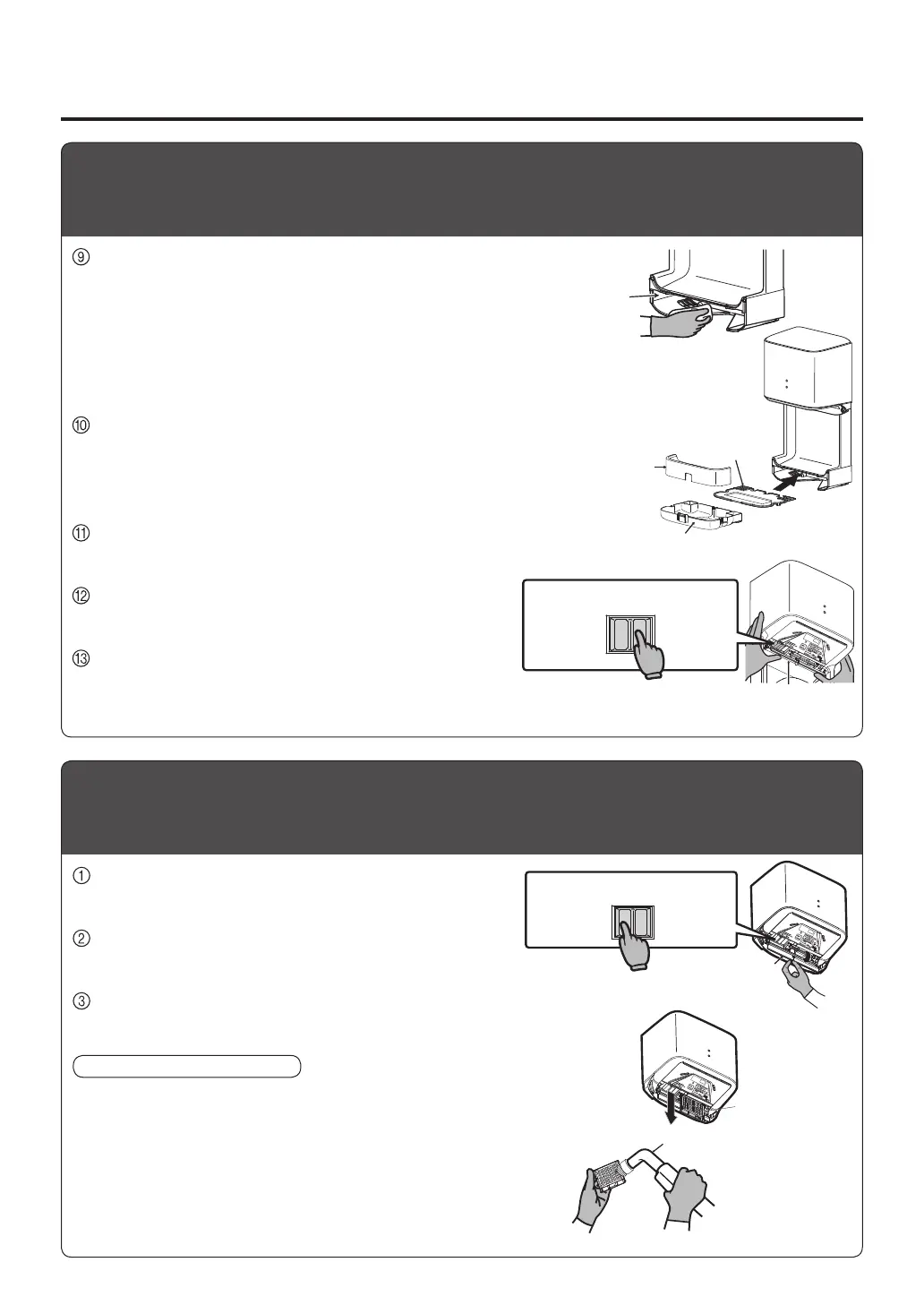 ⑨

⑩

⑪

⑫

⑬

①

②

③