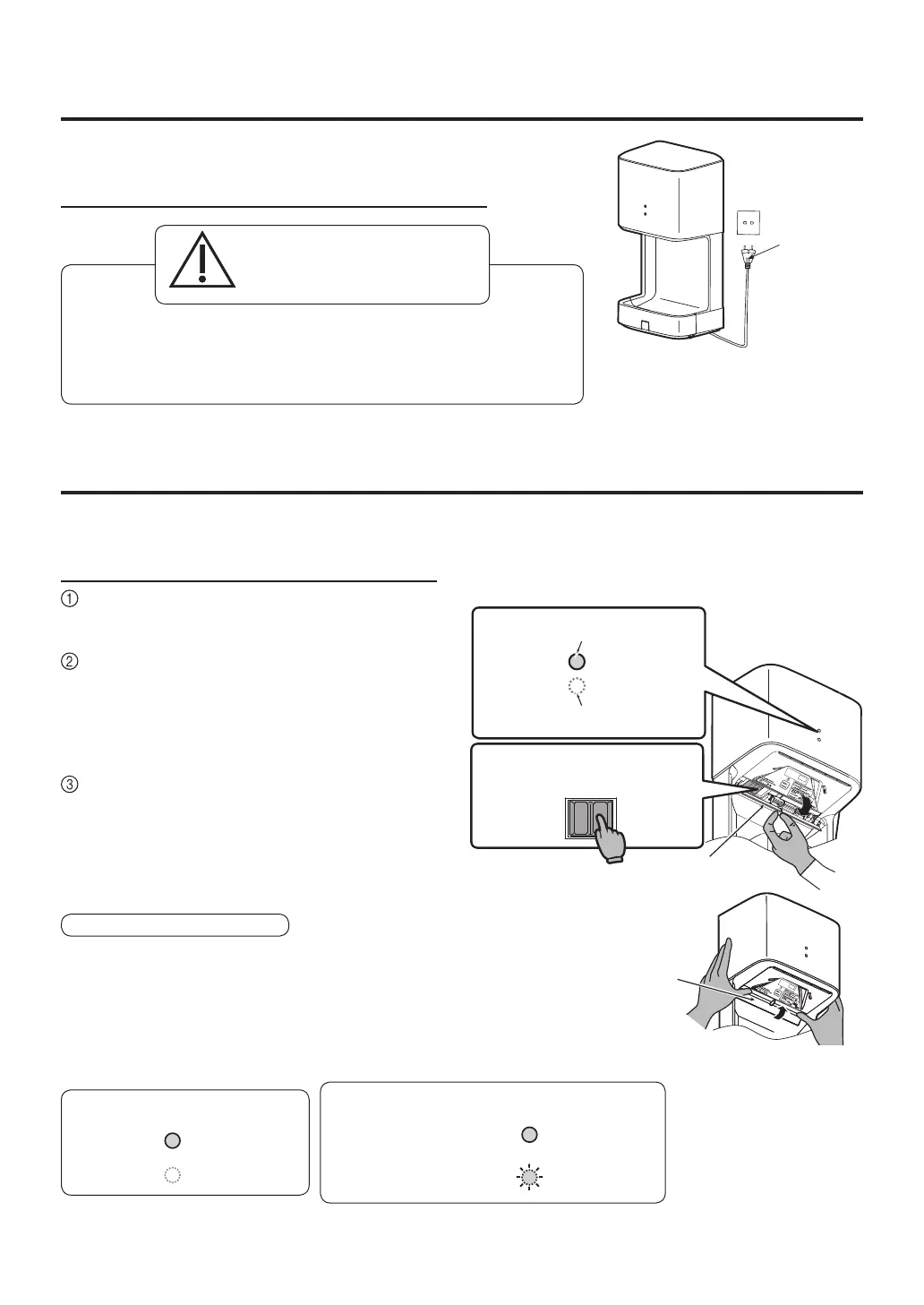 ①

②

③