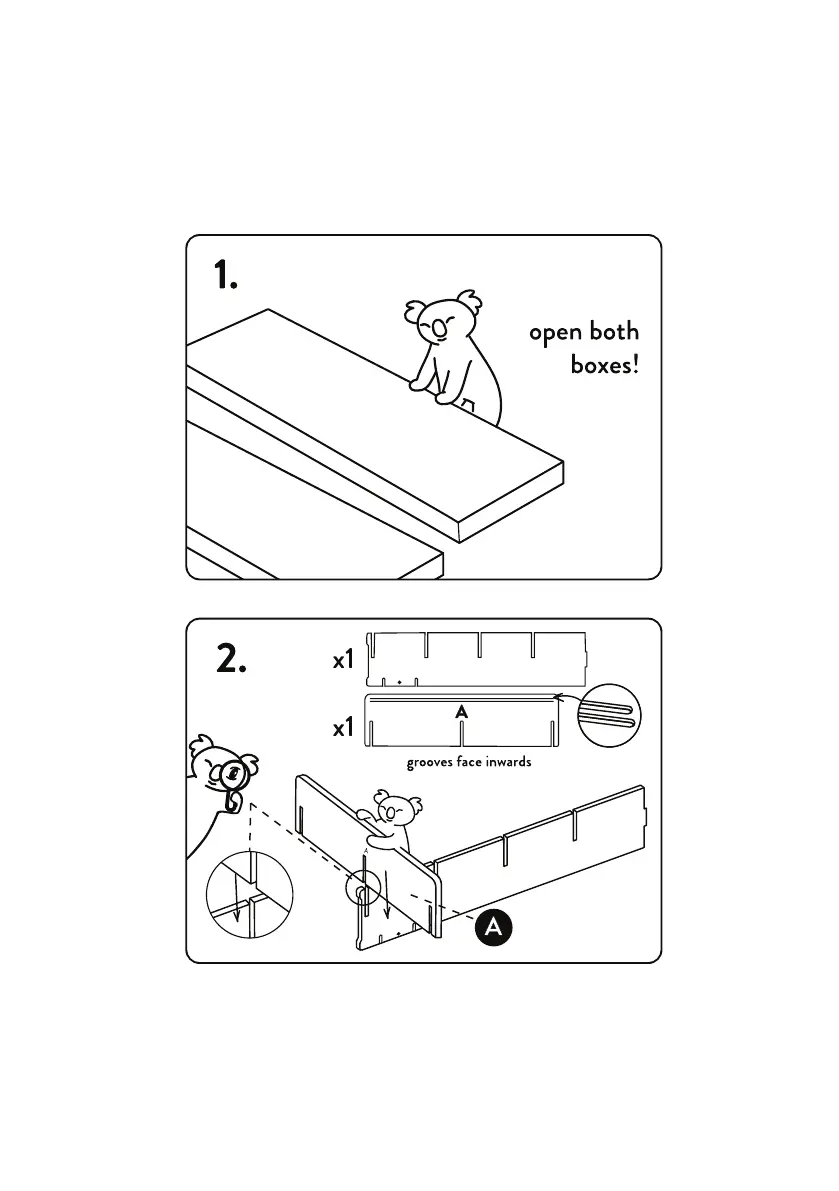 1.

open both boxes!

2.

x1

x1

A

grooves face inwards

A