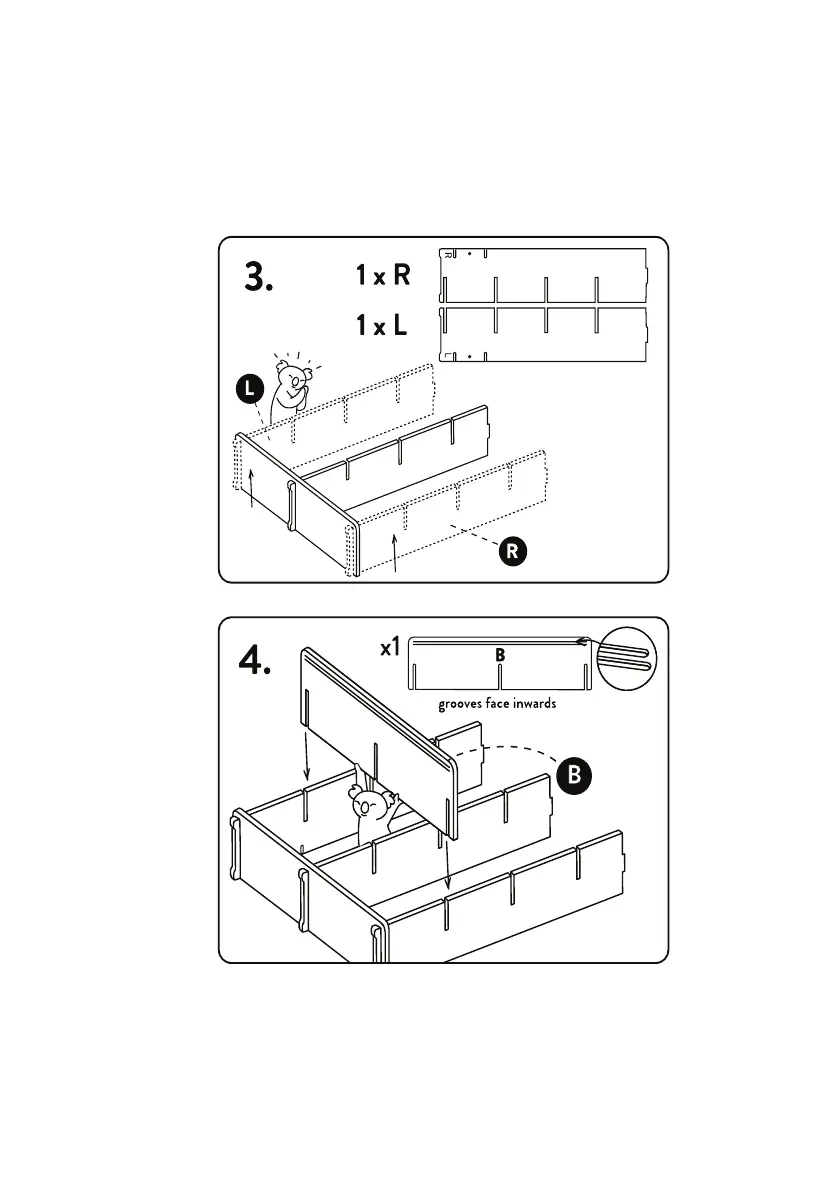 3.

1 x R

1 x L

R

L

R

4.

x1

B

grooves face inwards

B