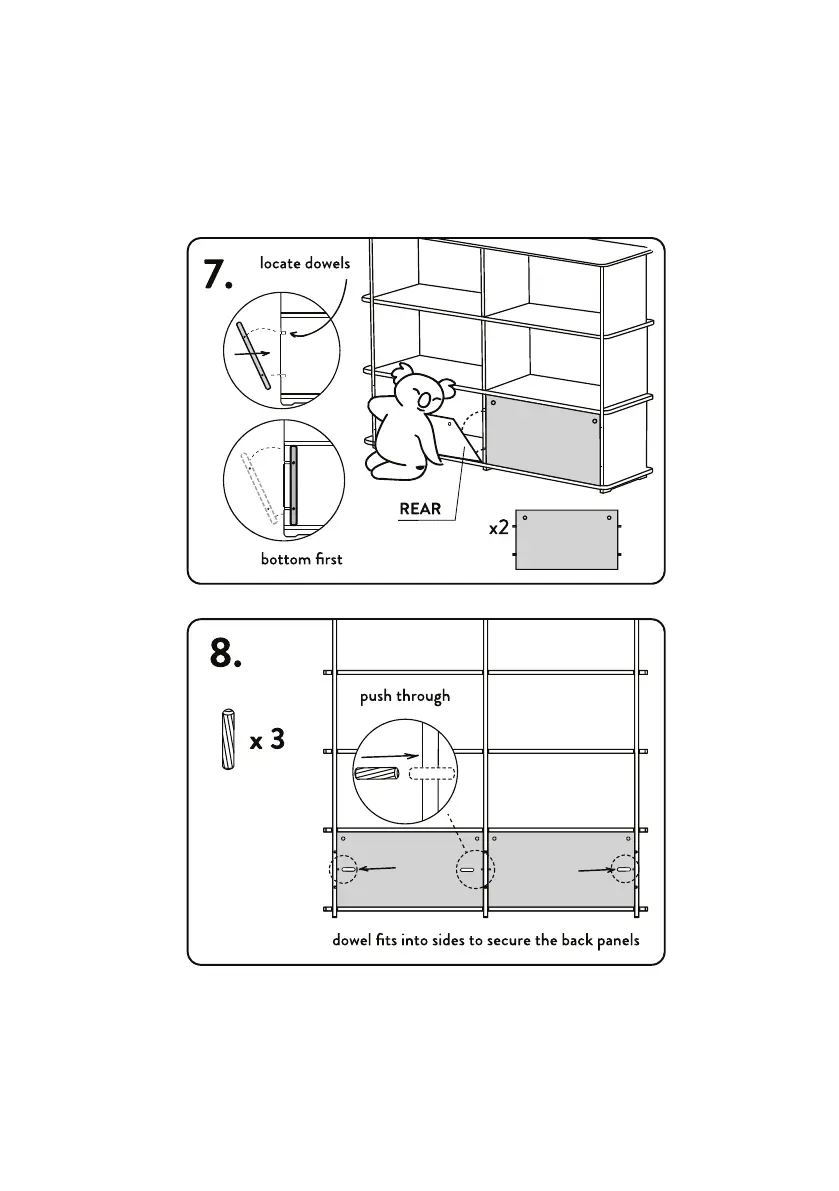 7.

locate dowels

bottom first

REAR

x2

8.

x 3

push through

dowel fits into sides to secure the back panels