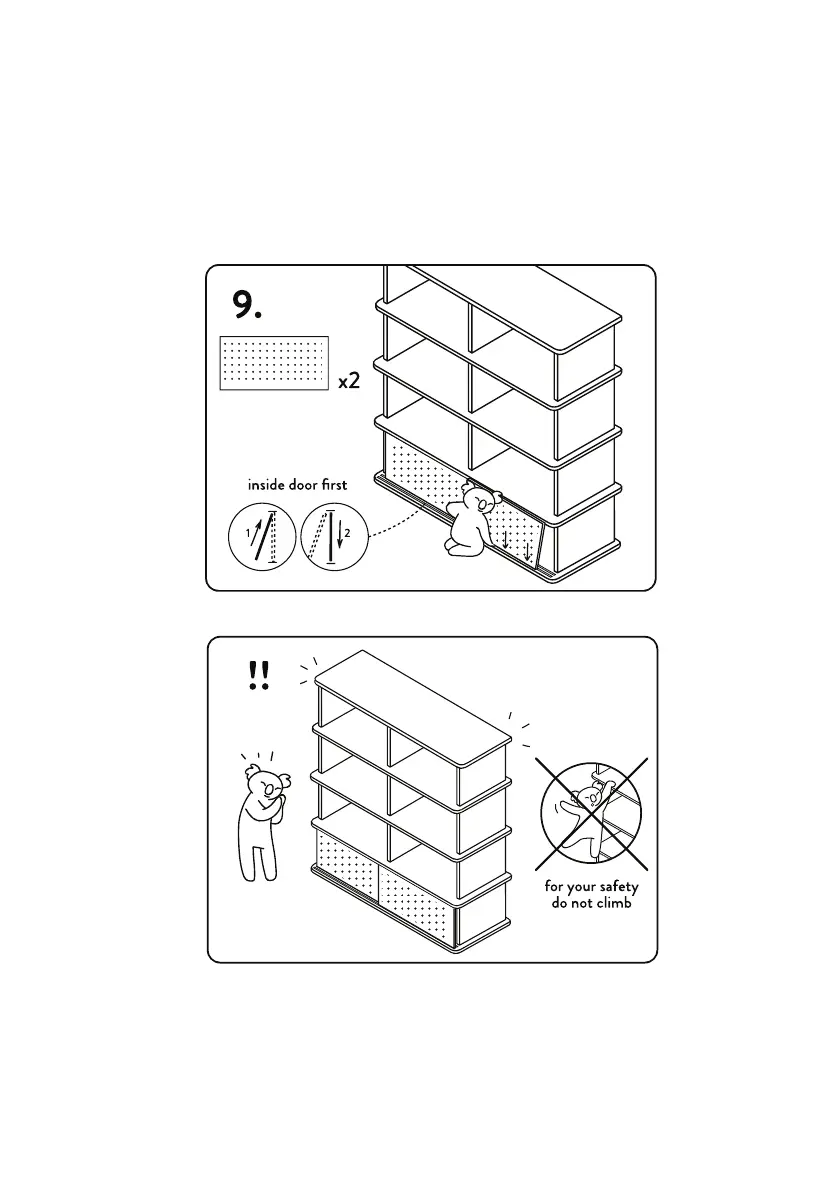 9.

x2

inside door first

1

2

!!

for your safety
do not climb