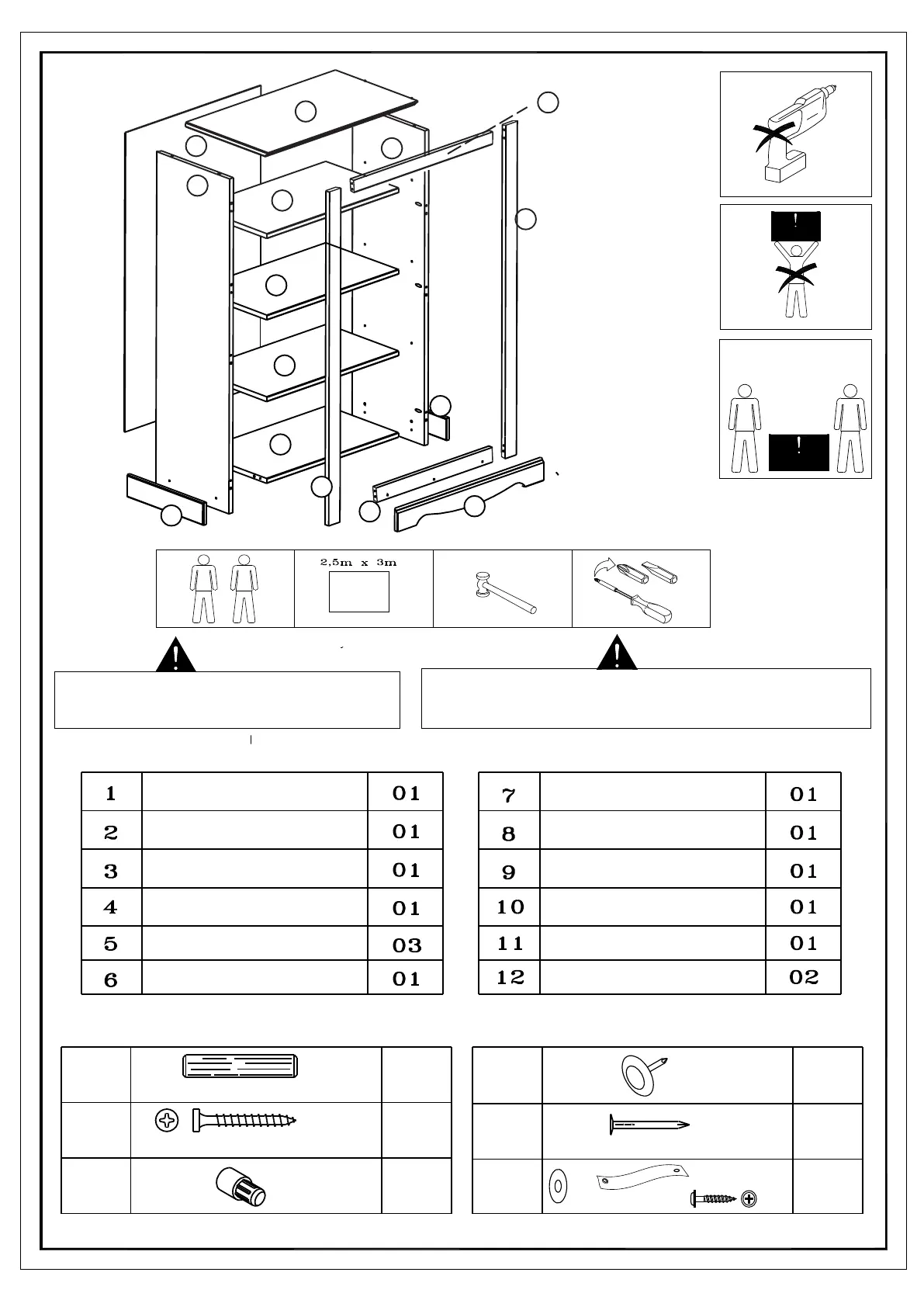 2,5m x 3m

| 1 | | 01 |
|---|---|---|
| 2 | | 01 |
| 3 | | 01 |
| 4 | | 01 |
| 5 | | 03 |
| 6 | | 01 |

| 7 | | 01 |
|---|---|---|
| 8 | | 01 |
| 9 | | 01 |
| 10 | | 01 |
| 11 | | 01 |
| 12 | | 02 |