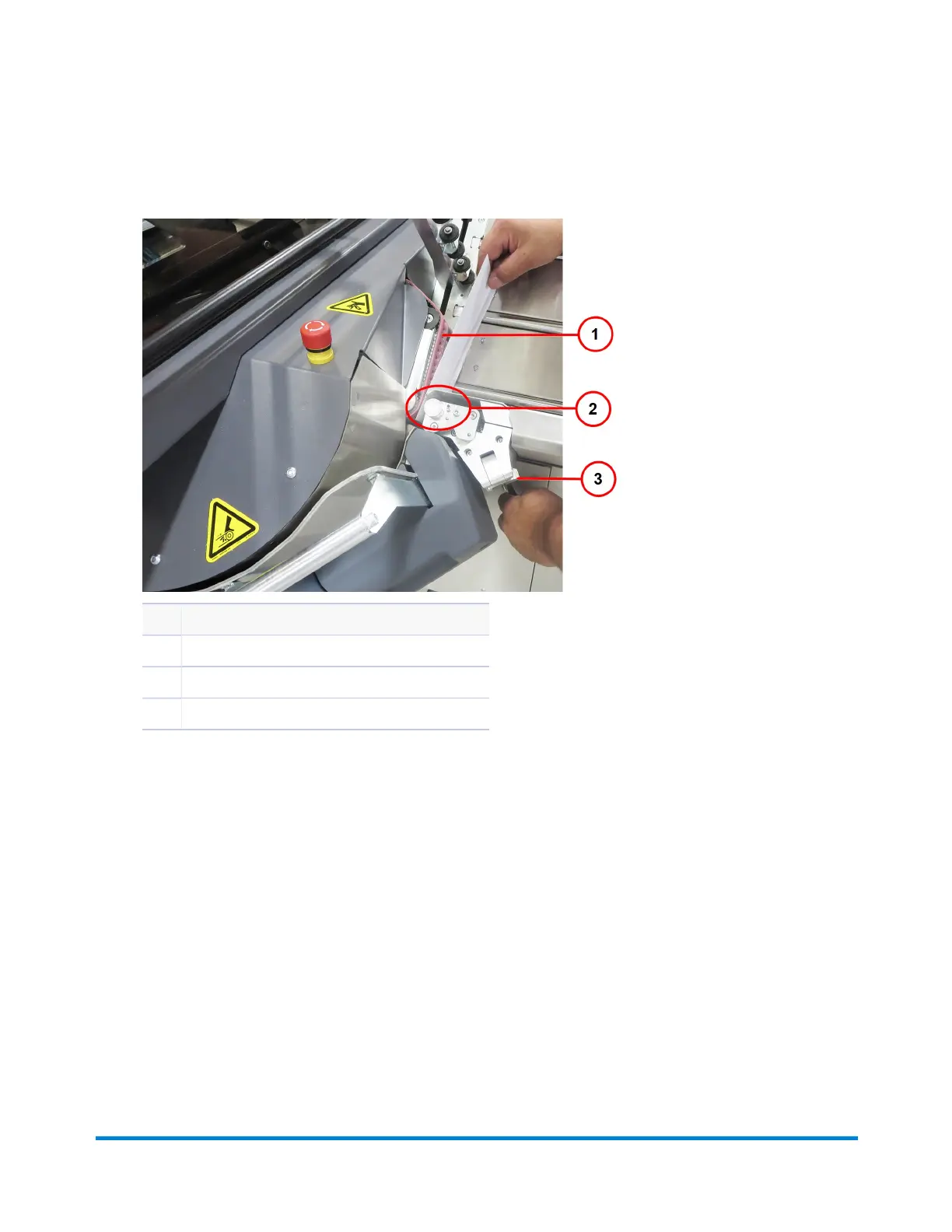 1

2

3