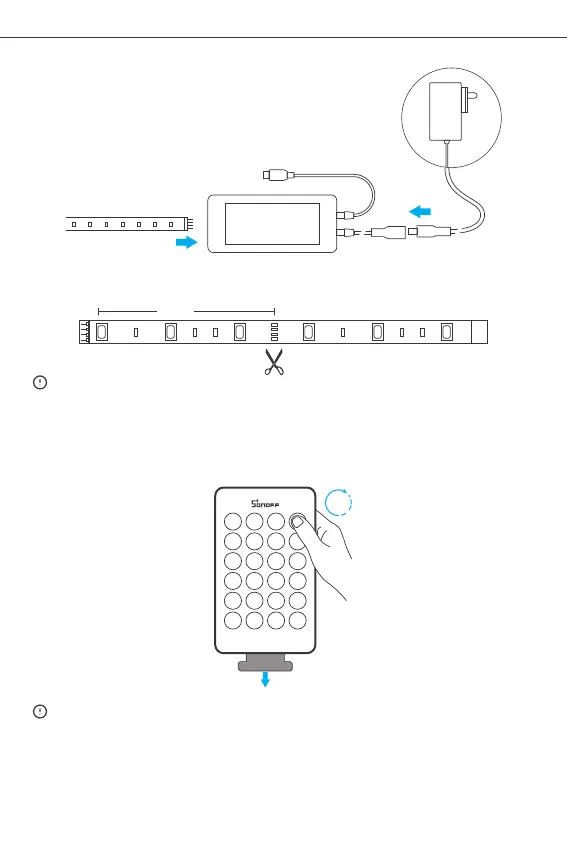 SONOFF