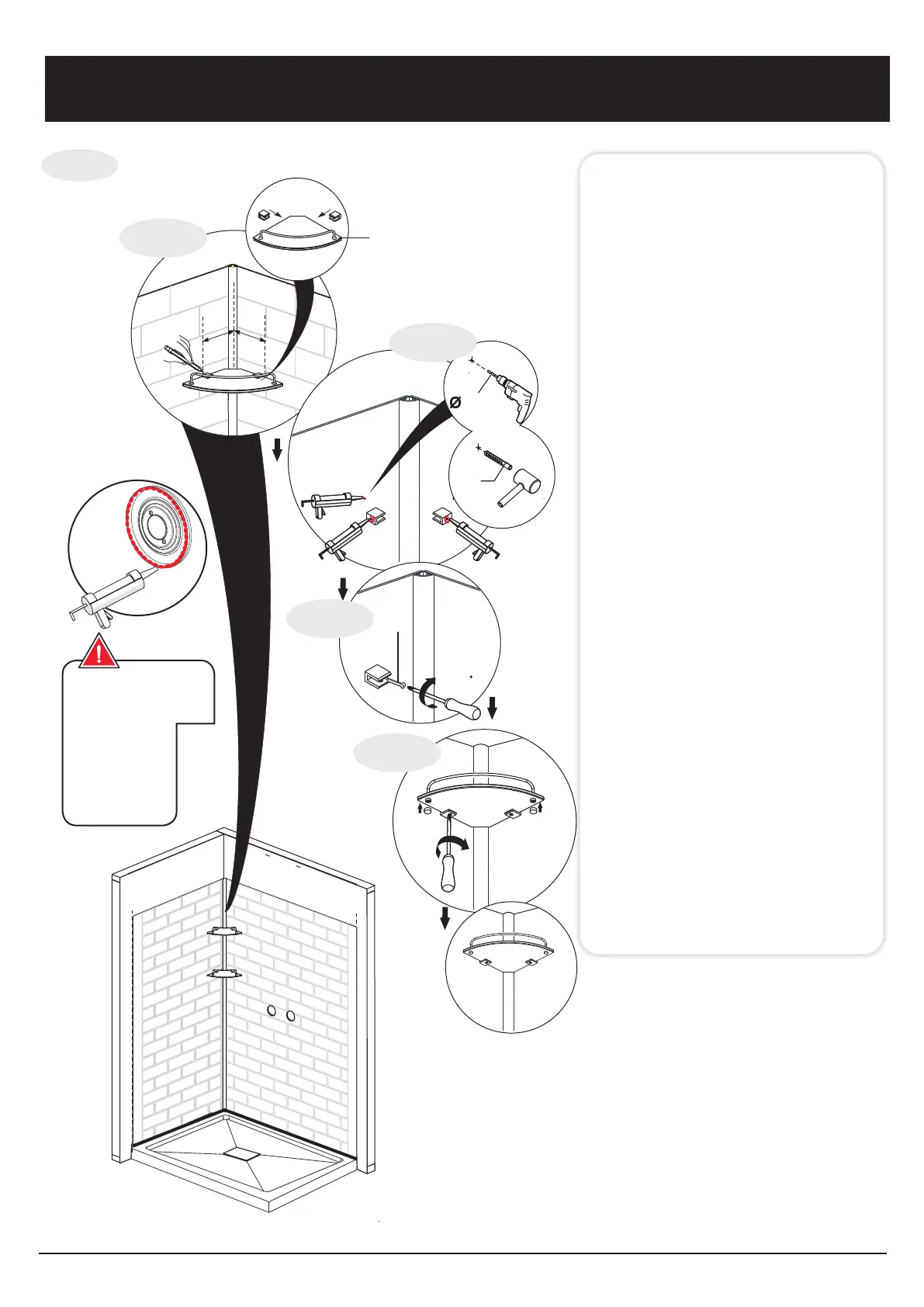 Ø