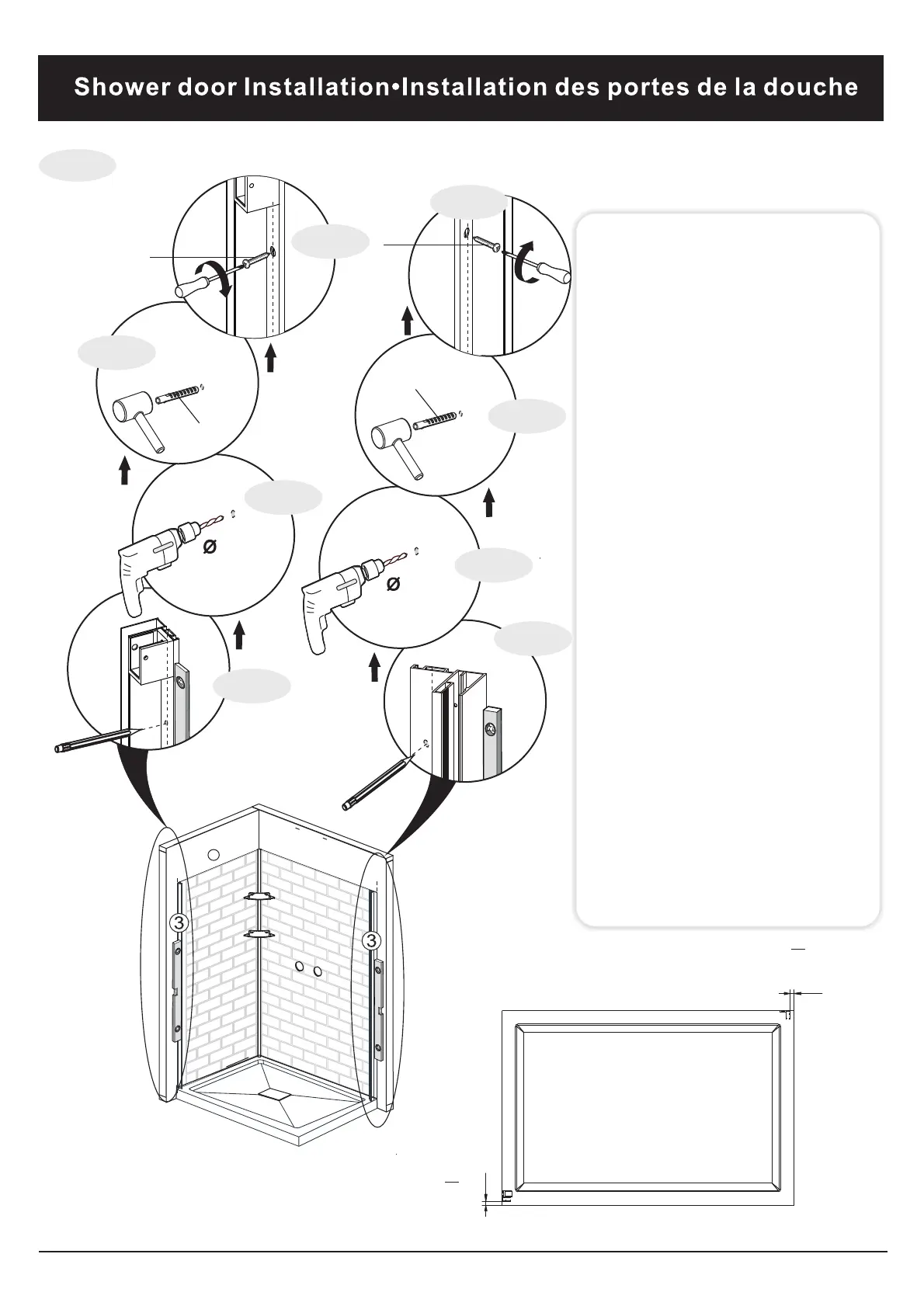 Shower door Installation•Installation des portes de la douche

Ø

Ø

3

3