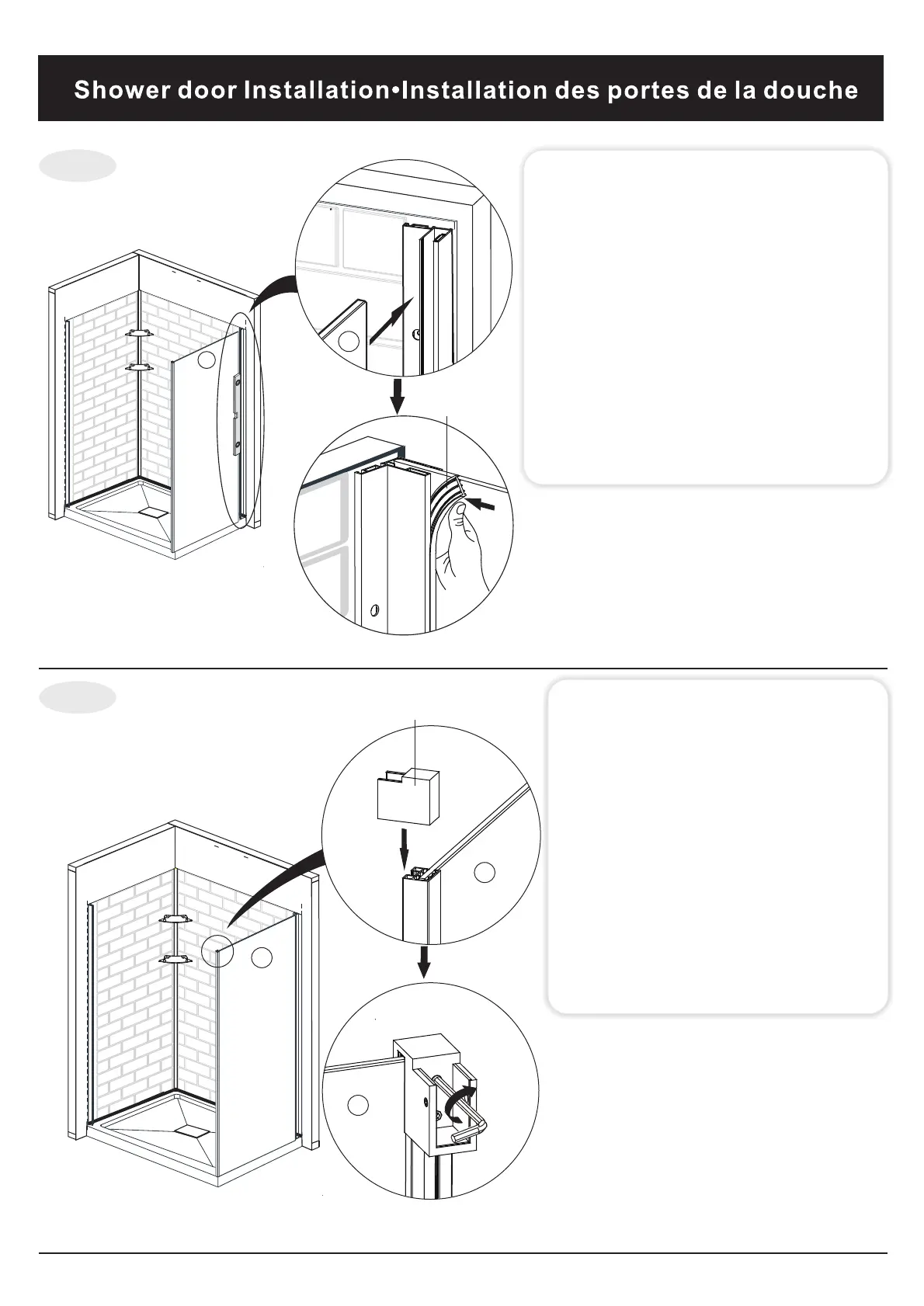 Shower door Installation•Installation des portes de la douche