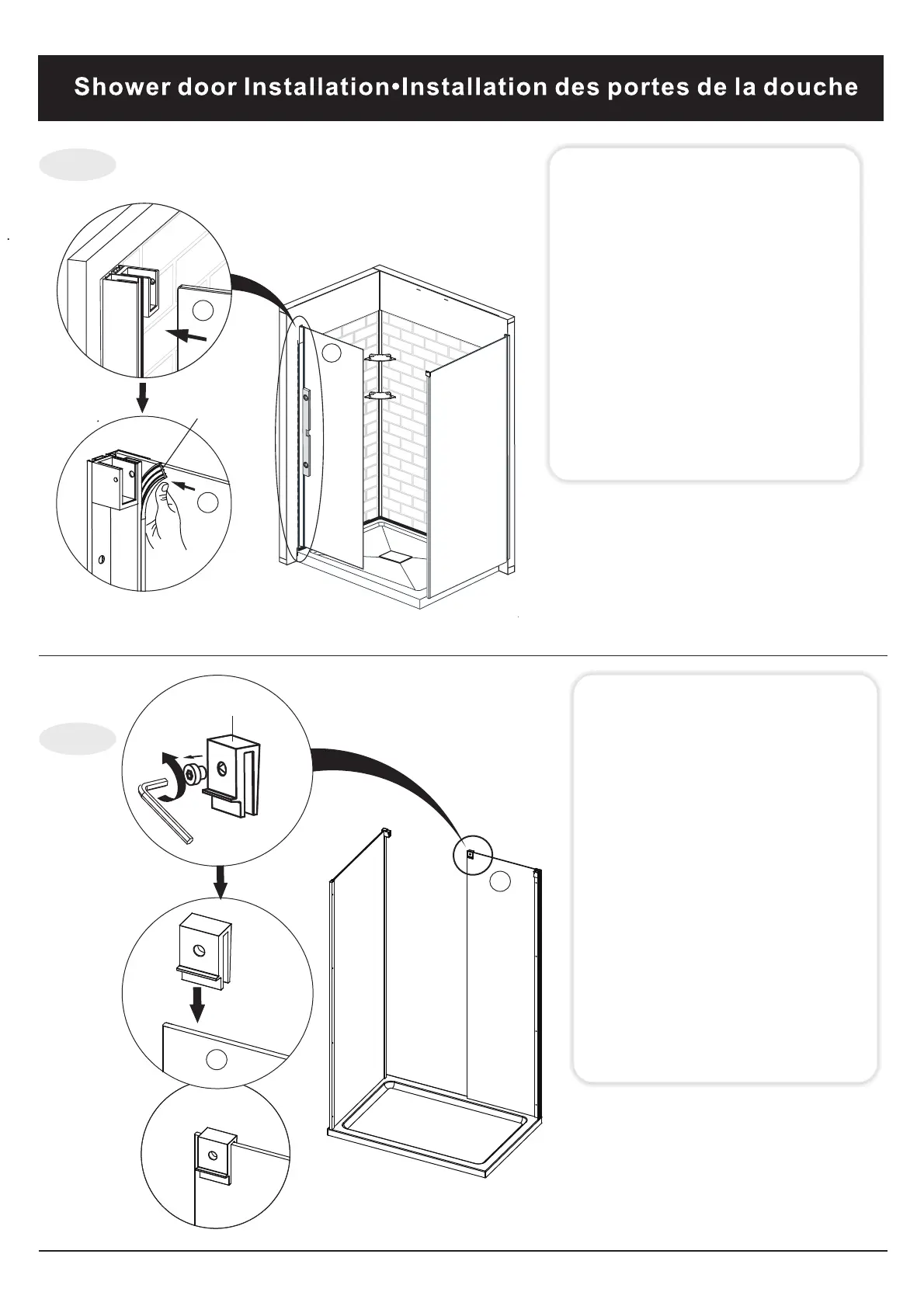 Shower door Installation•Installation des portes de la douche