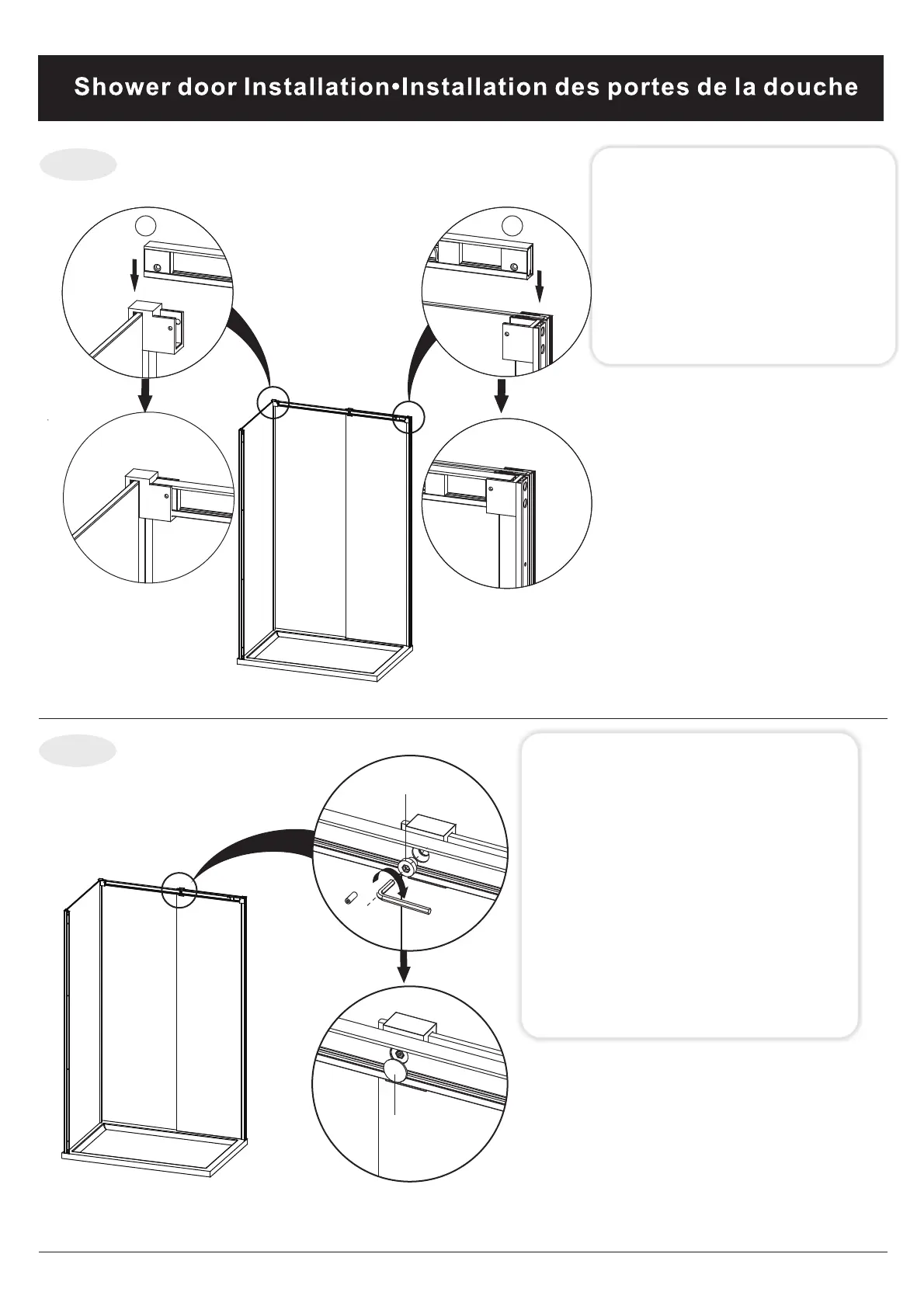 Shower door Installation•Installation des portes de la douche