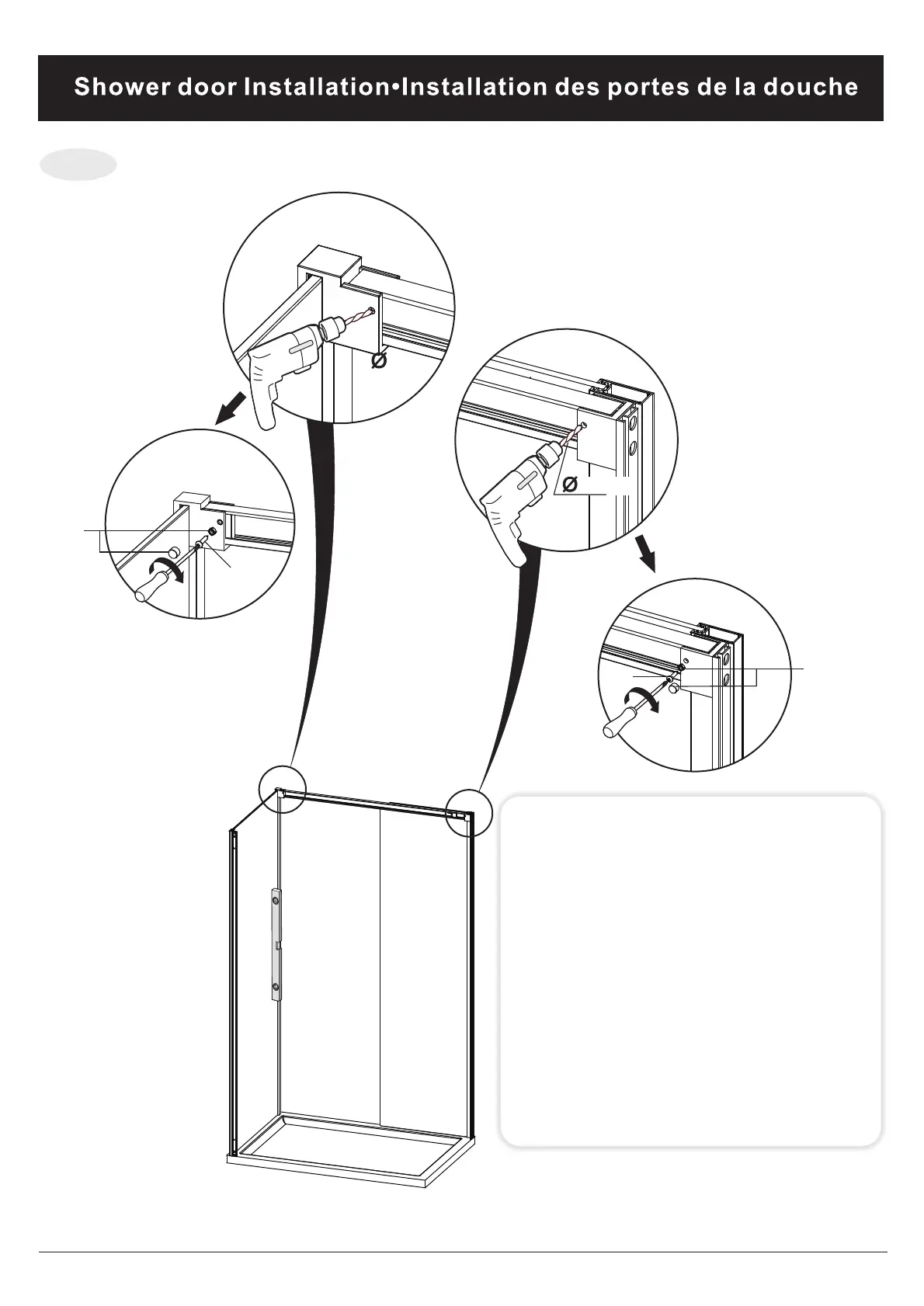 Shower door Installation•Installation des portes de la douche

Ø

Ø