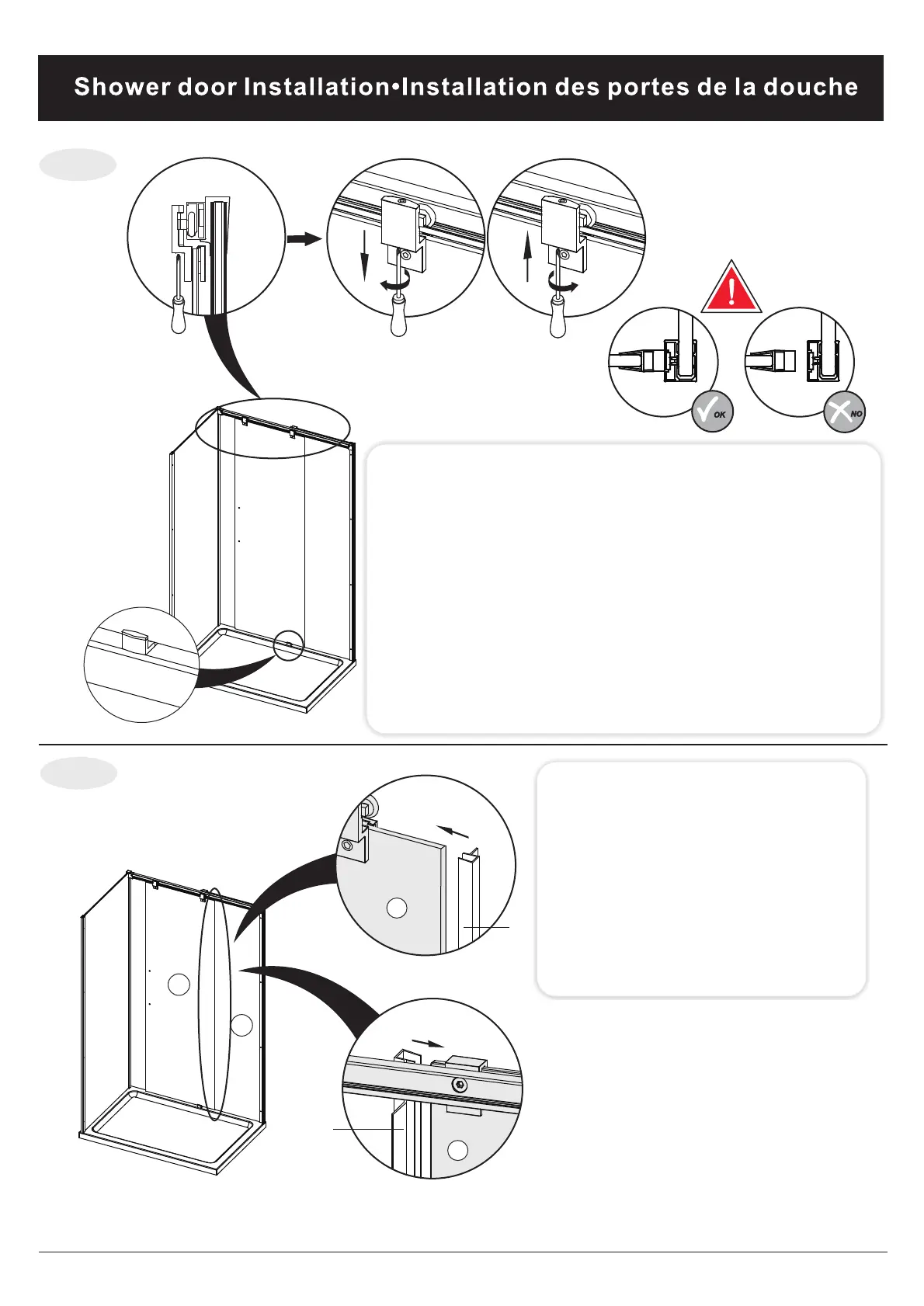 Shower door Installation•Installation des portes de la douche

OK

NO