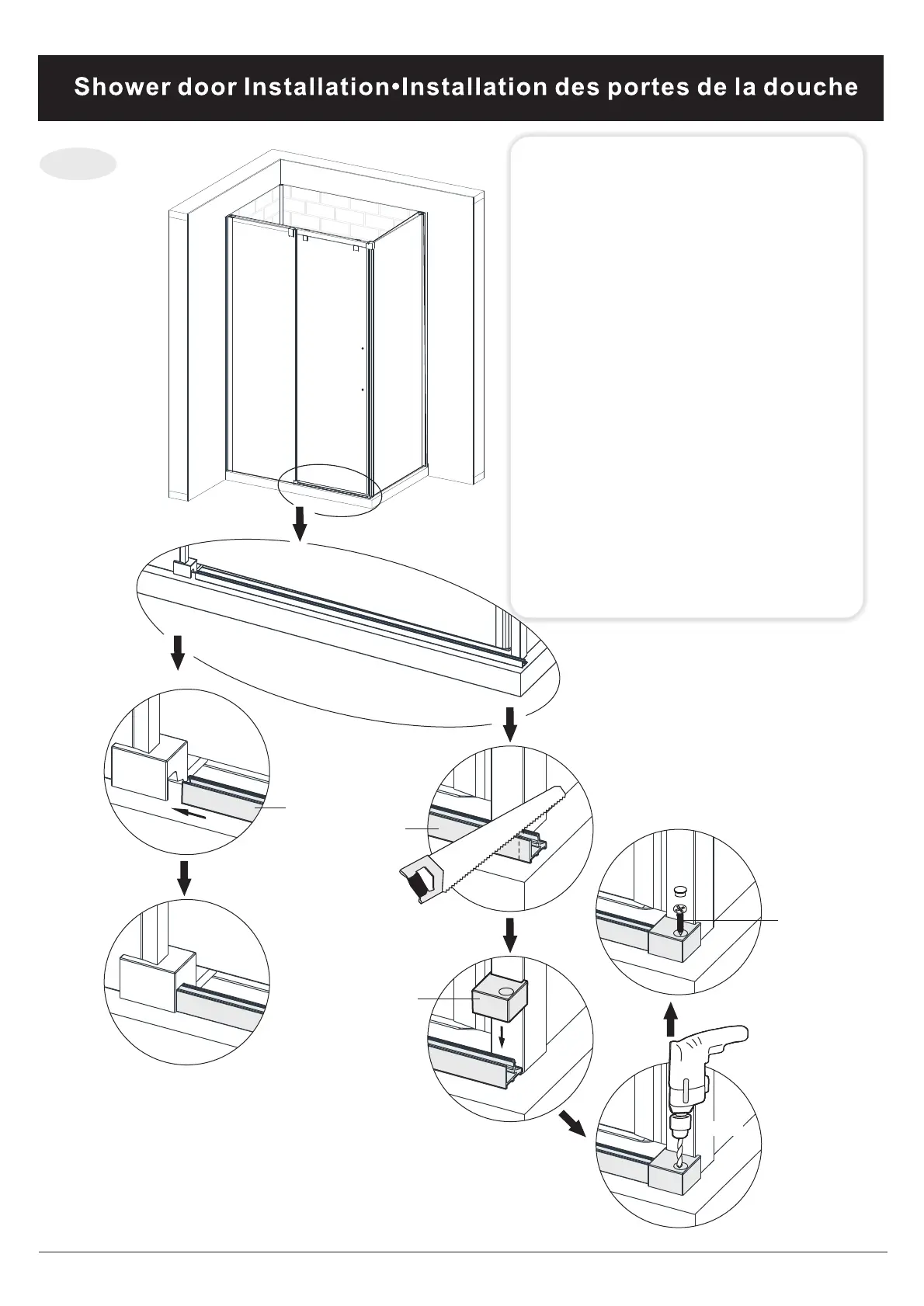 Shower door Installation•Installation des portes de la douche